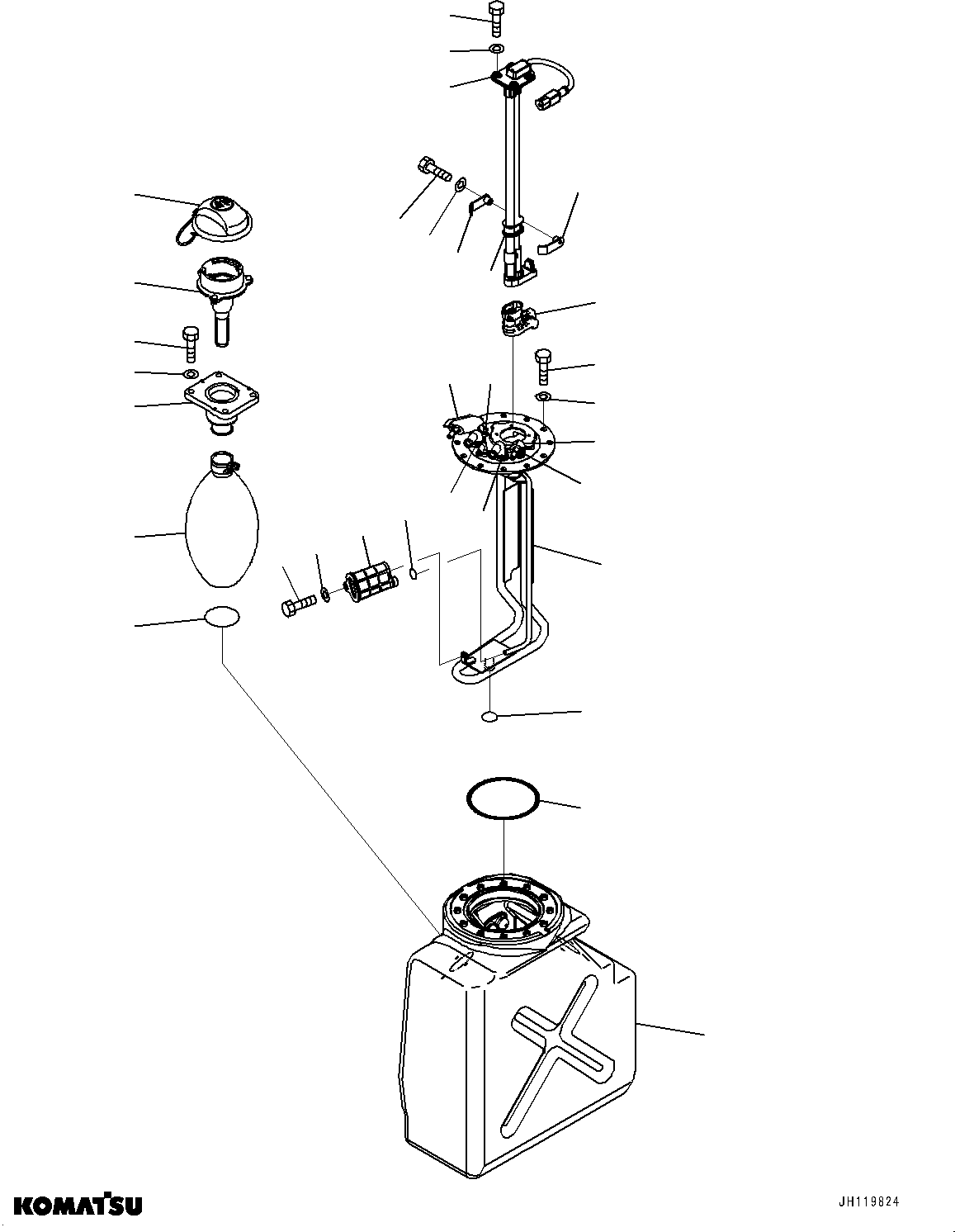 KOMATSU

JH119824