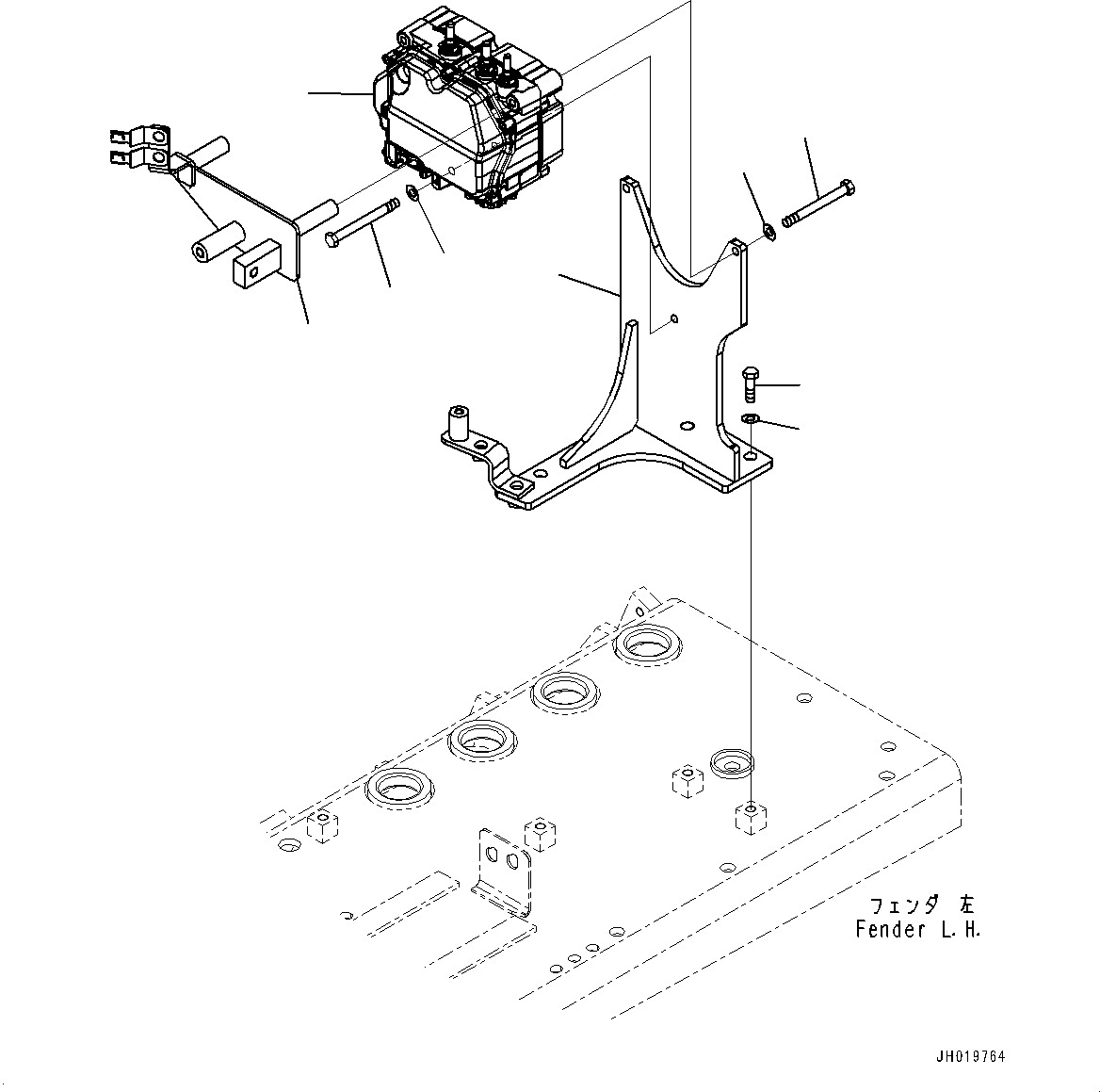 フェンダ 左
Fender L.H.

JH019764