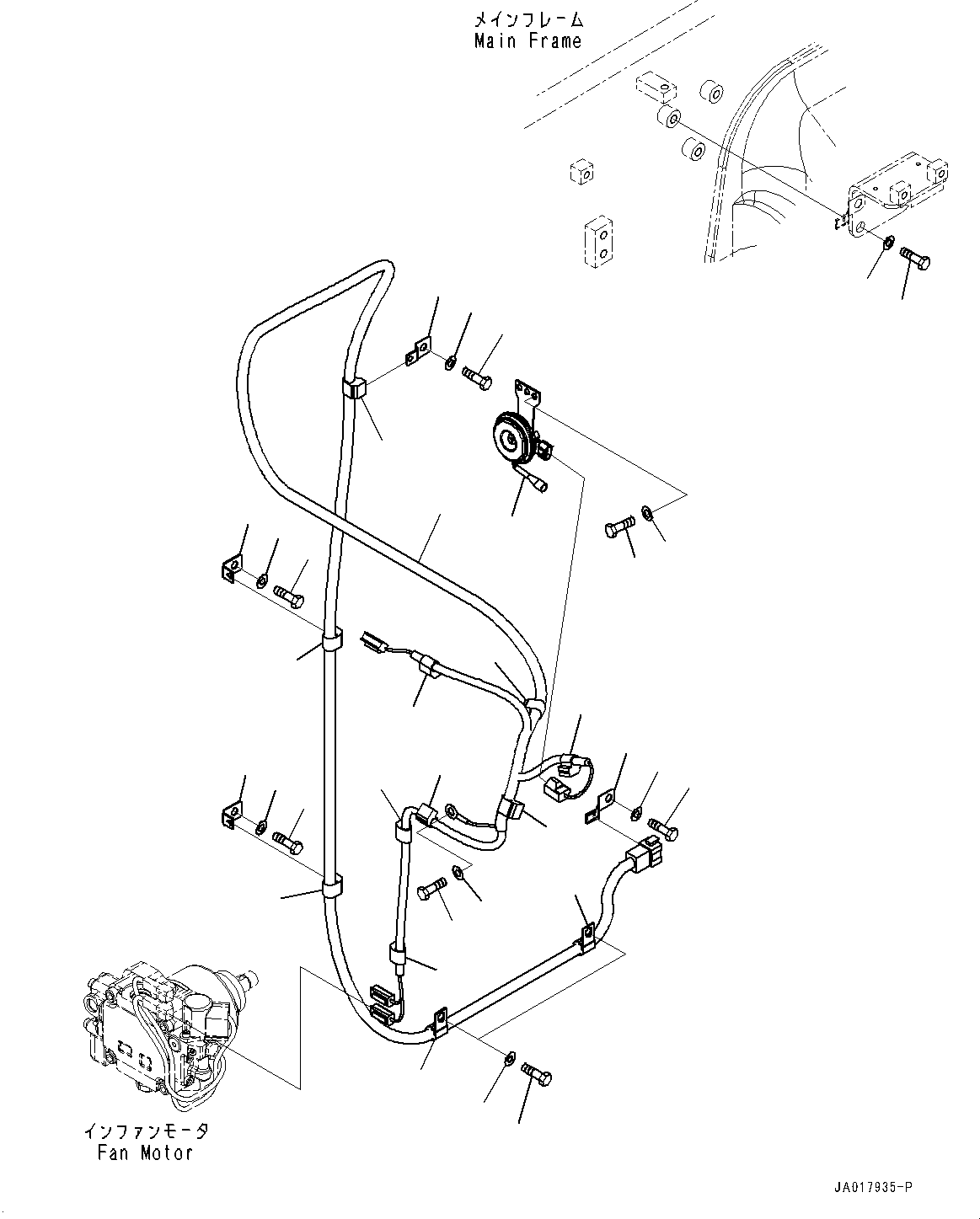 メインフレーム
Main Frame

インファンモータ
Fan Motor

JA017935-P