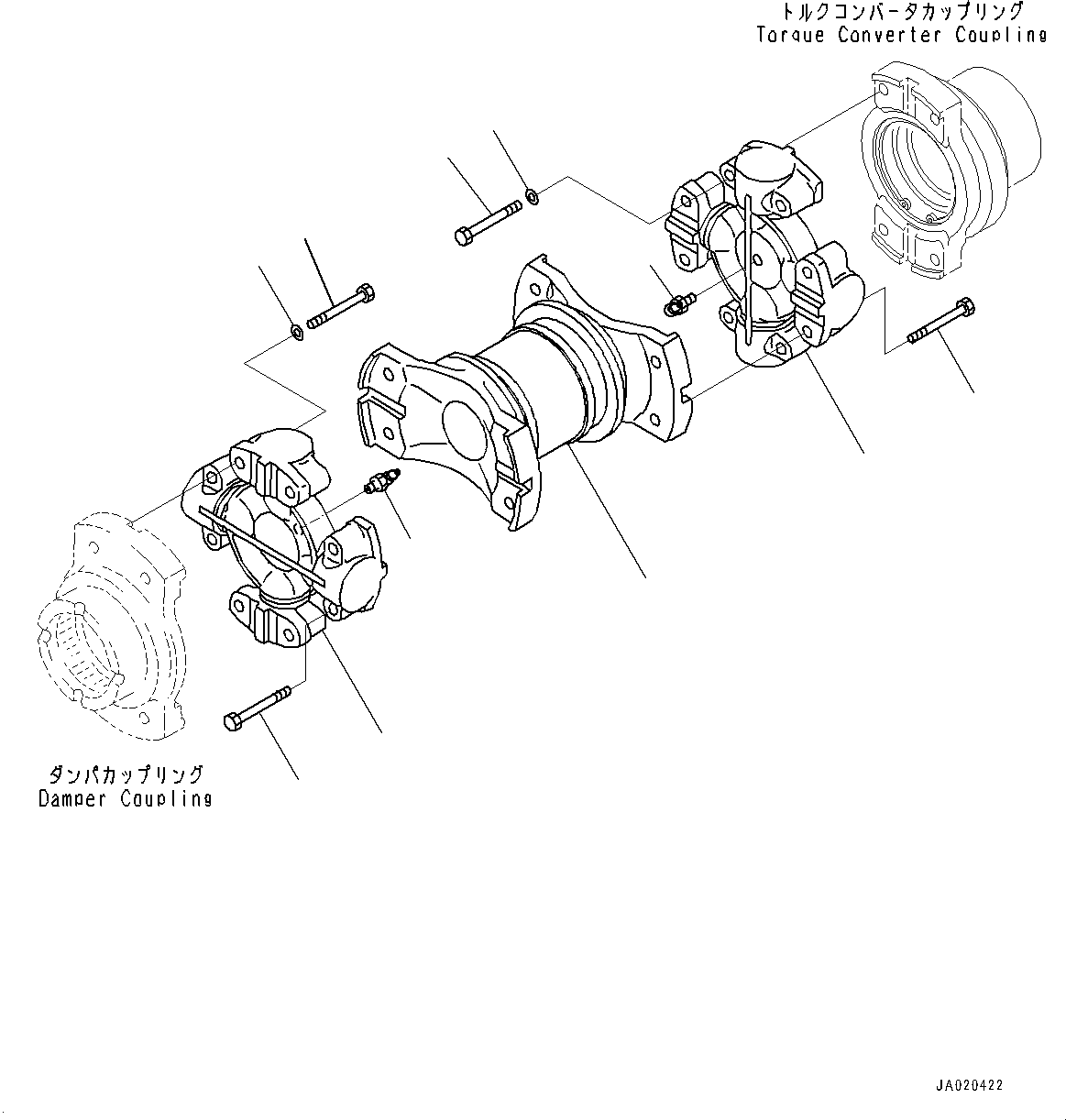 トルクコンバータカップリング
Torque Converter Coupling

ダンパカップリング
Damper Coupling

JA020422