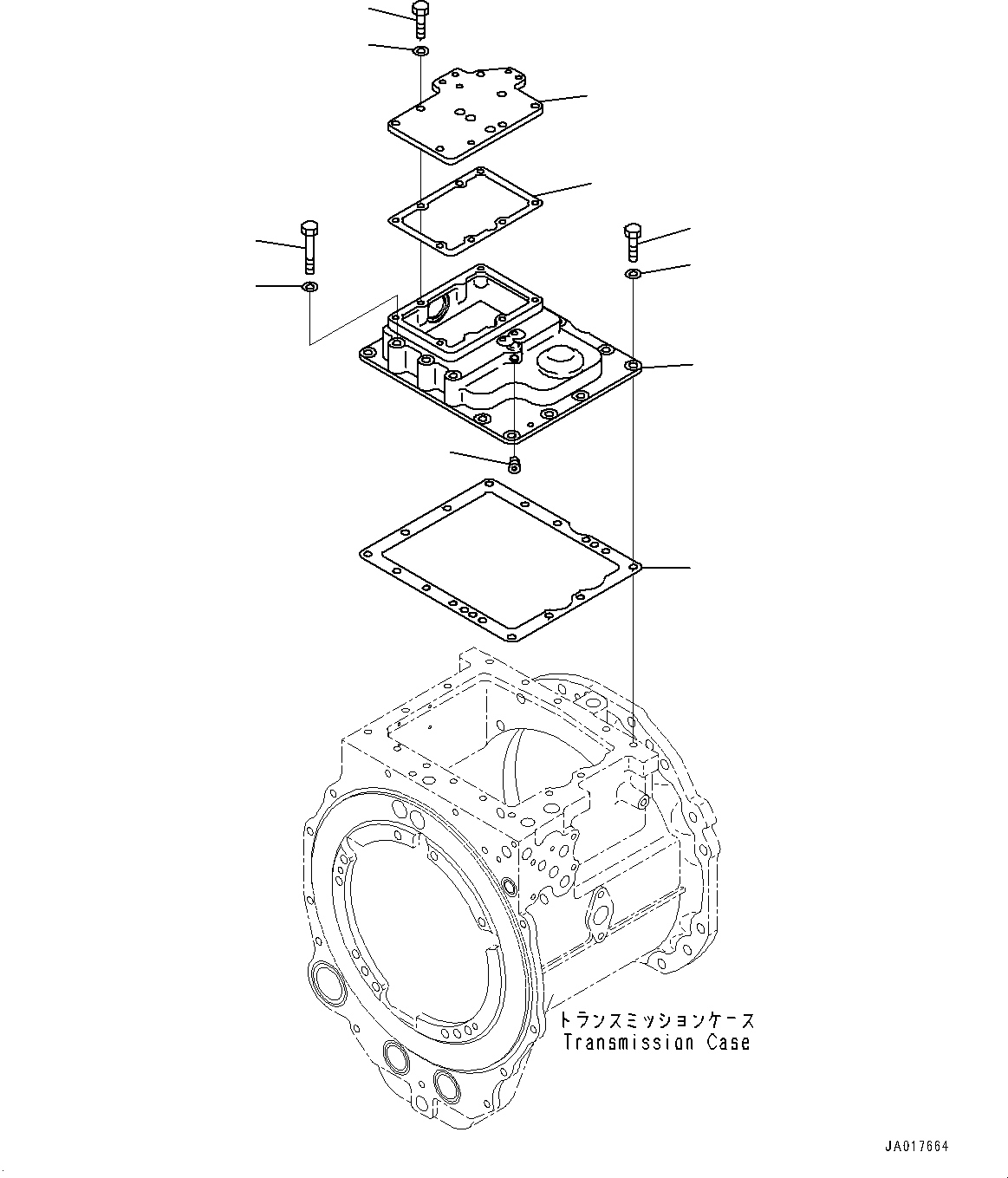 トランスミッションケース
Transmission Case

JA017664