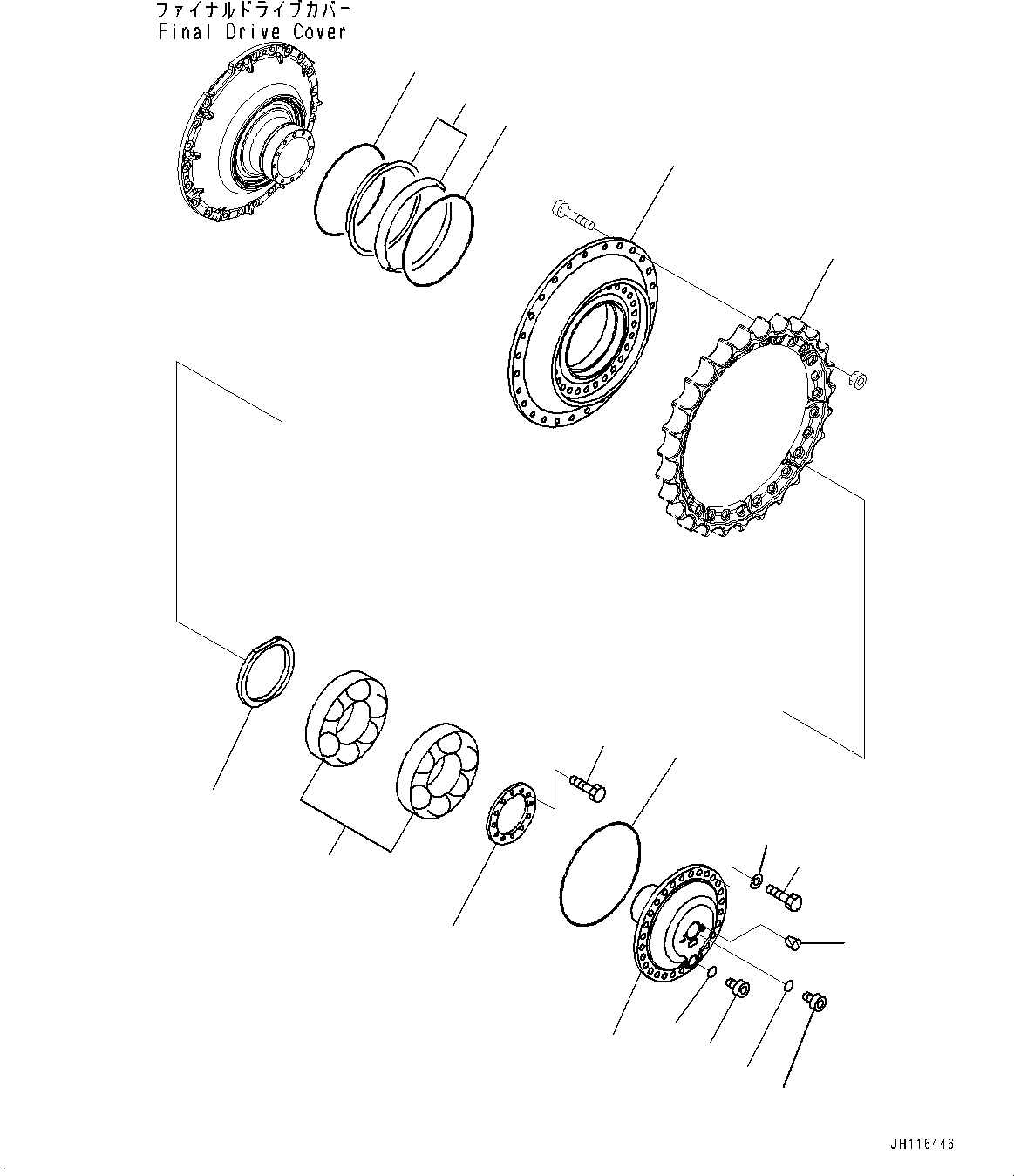 ファイナルドライブカバー
Final Drive Cover

JH116446