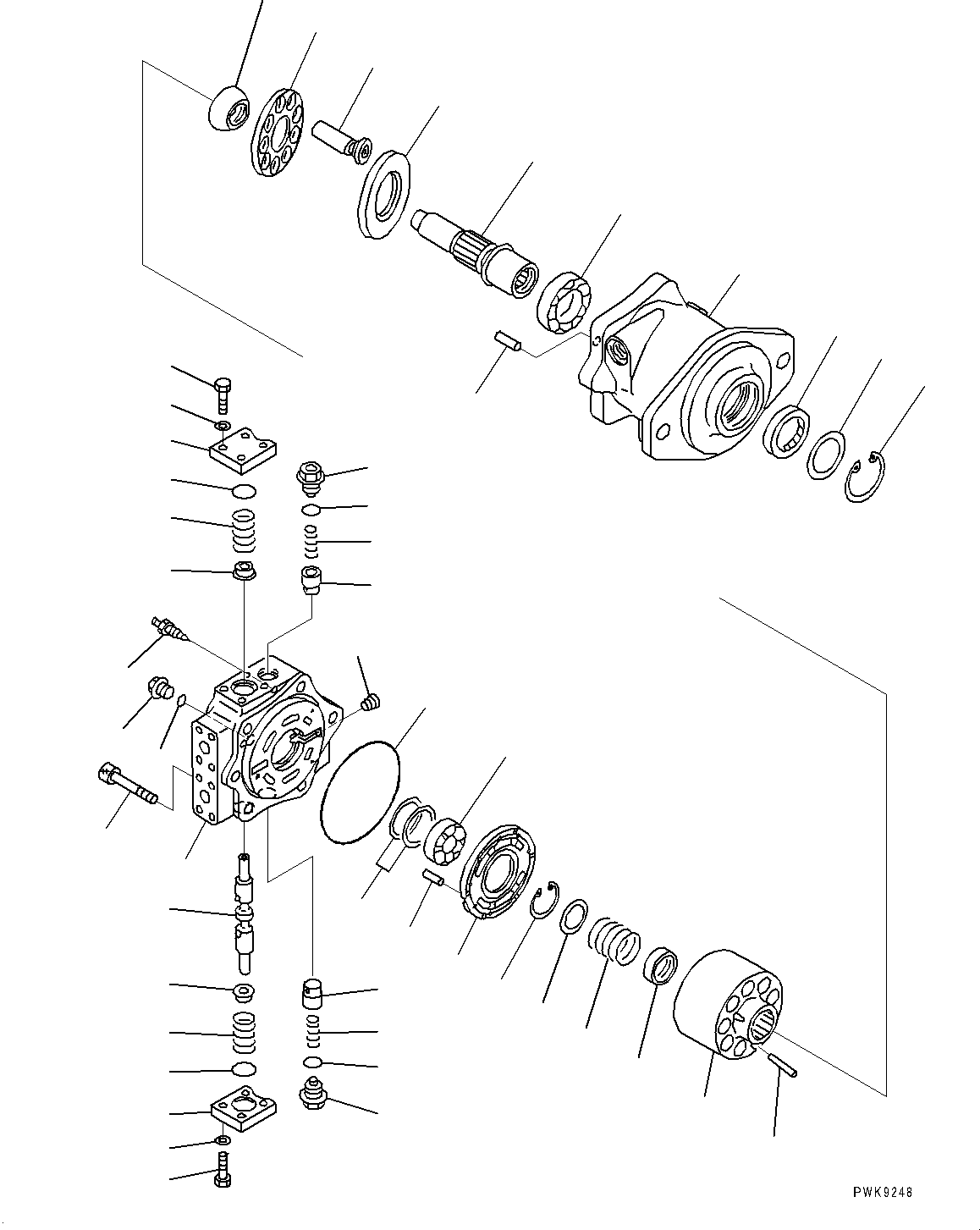 PWK9248