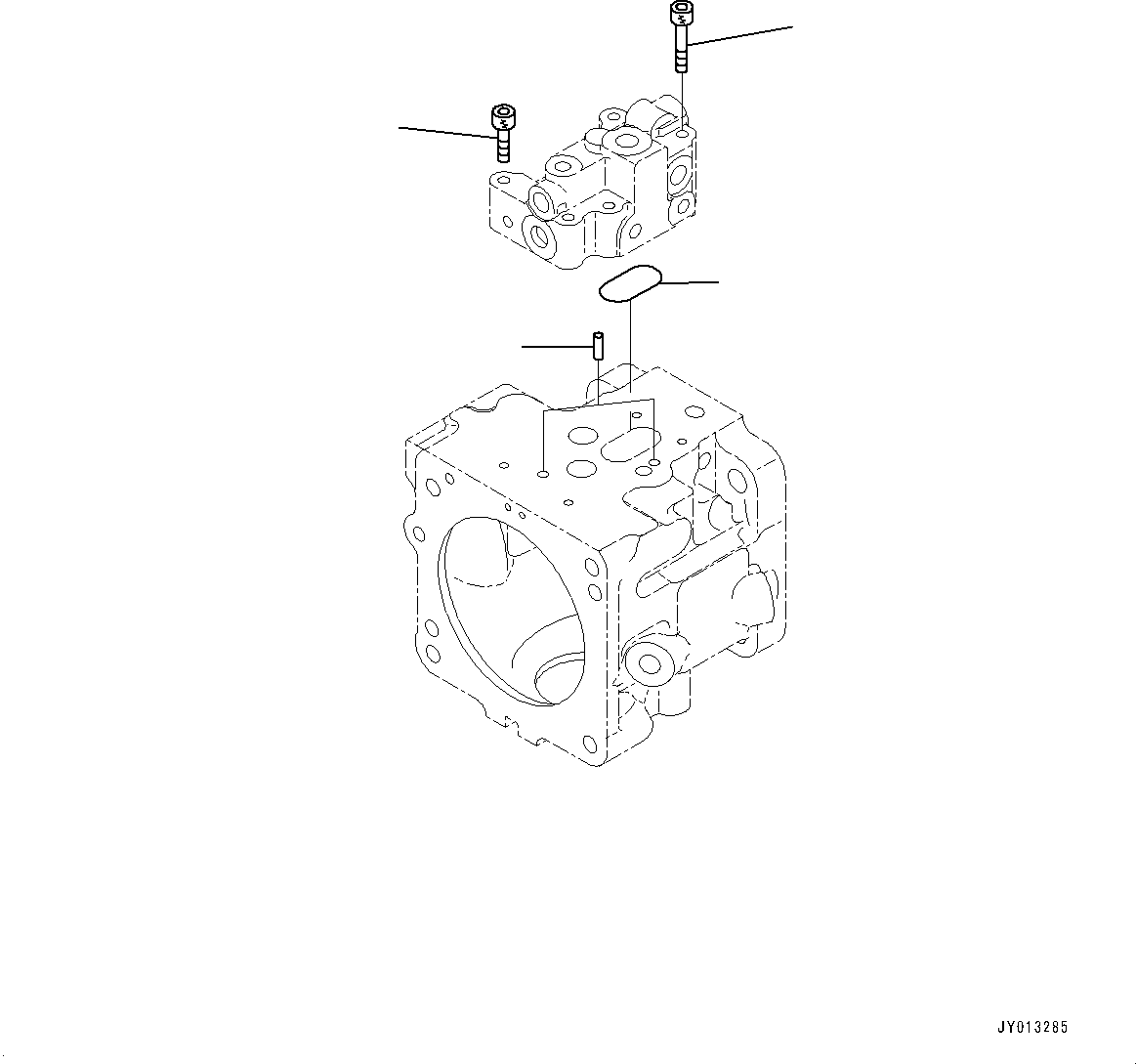 JY013285