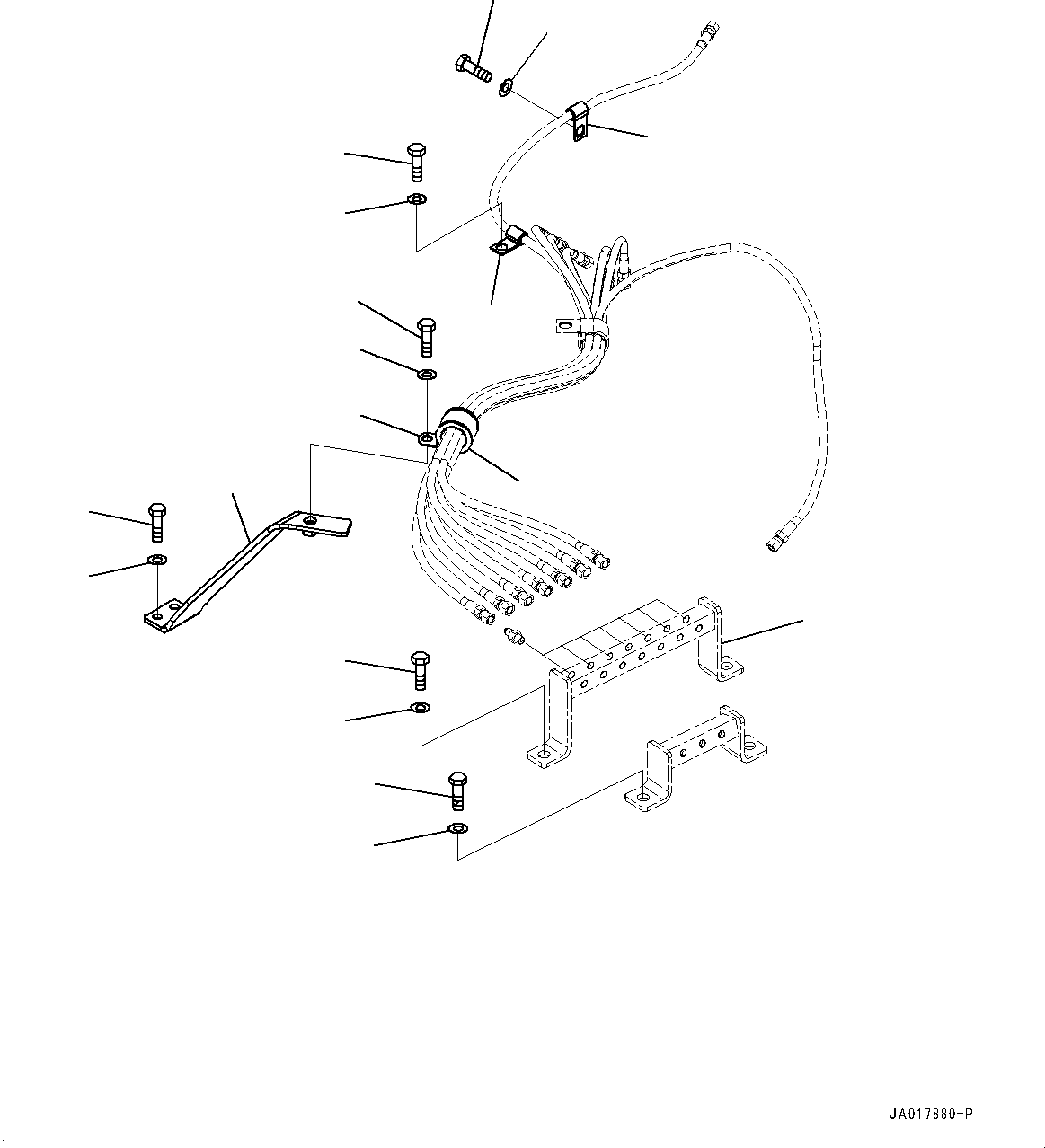 JA017880-P