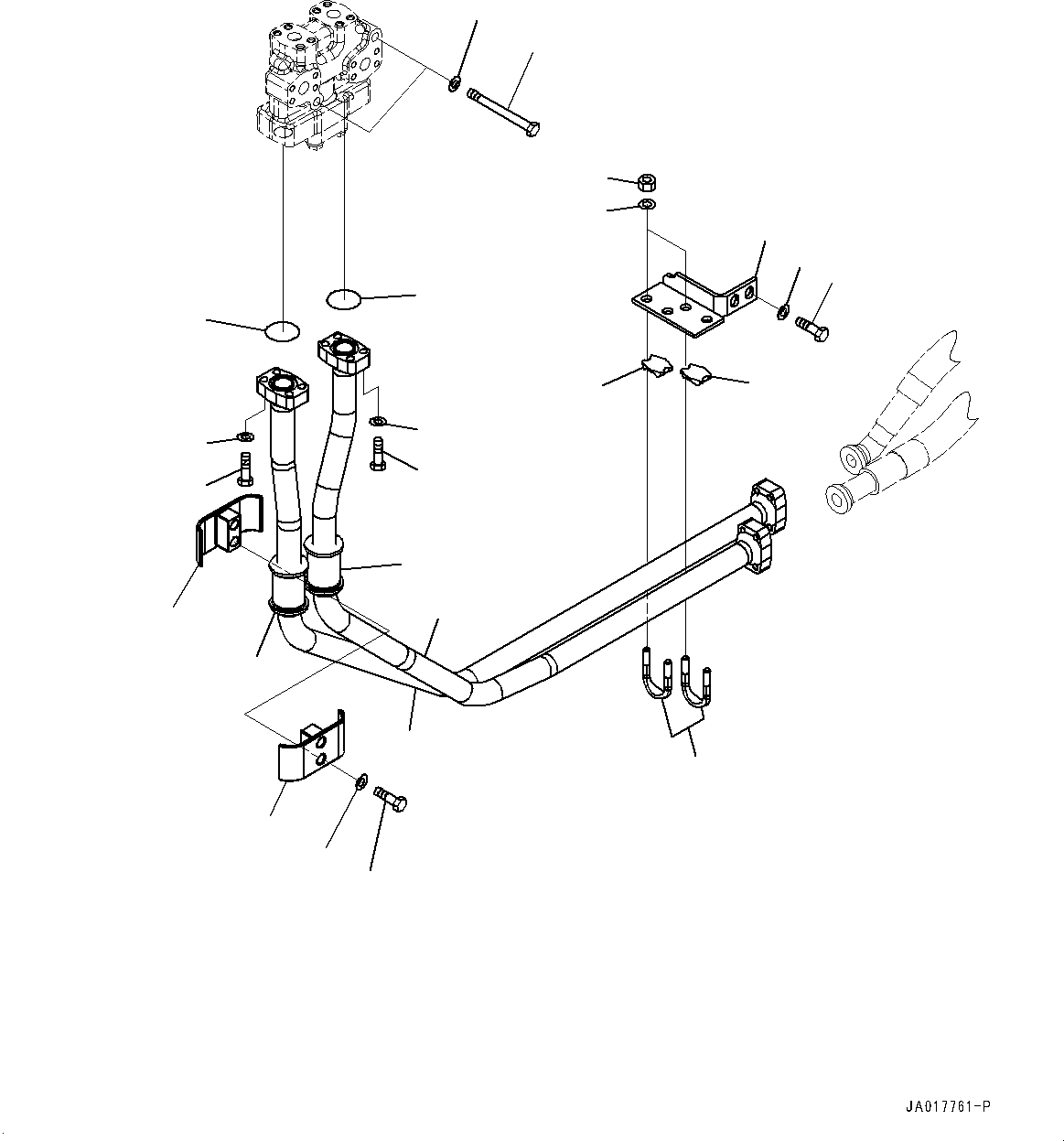 JA017761-P