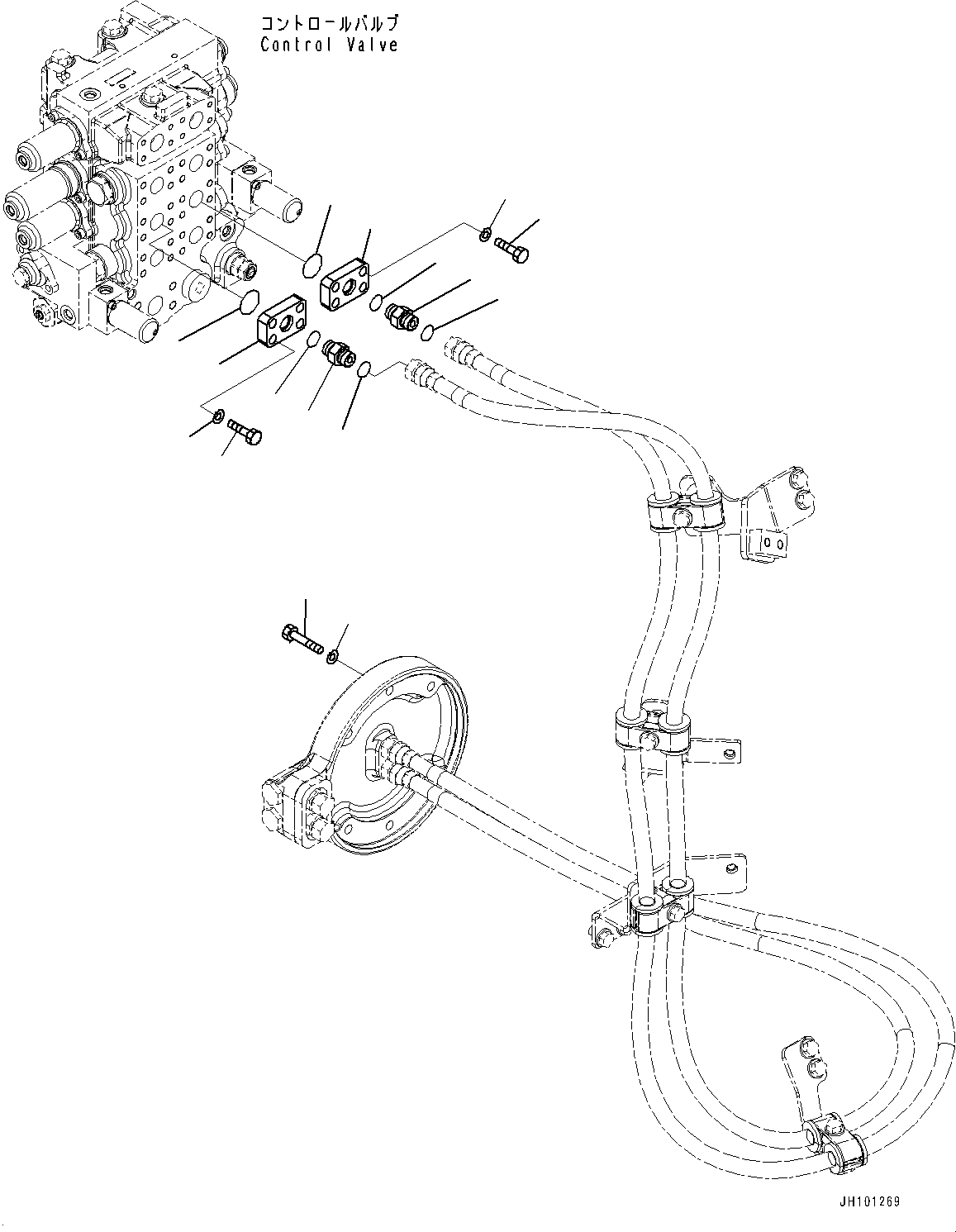 コントロールバルブ
Control Valve

JH101269