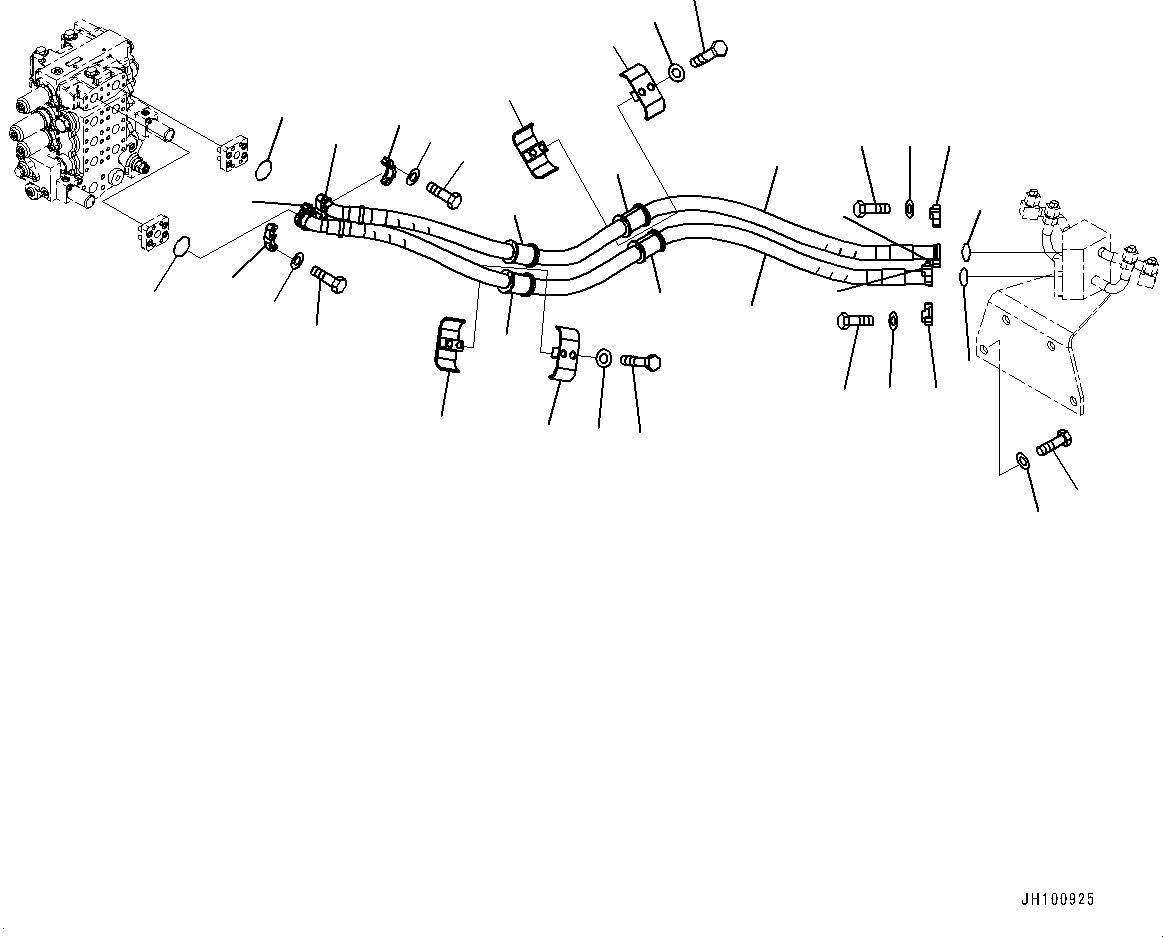 JH100925