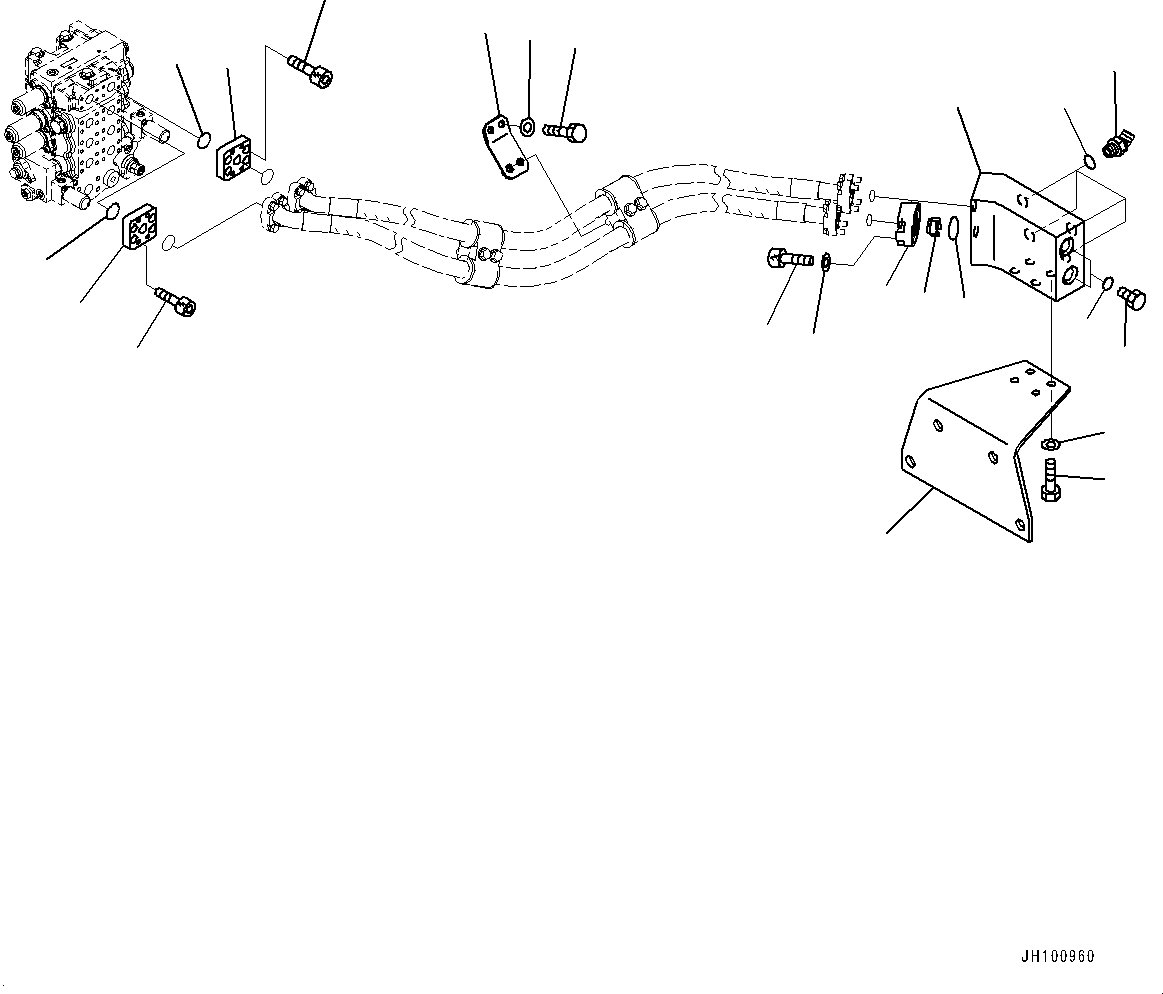 JH100960