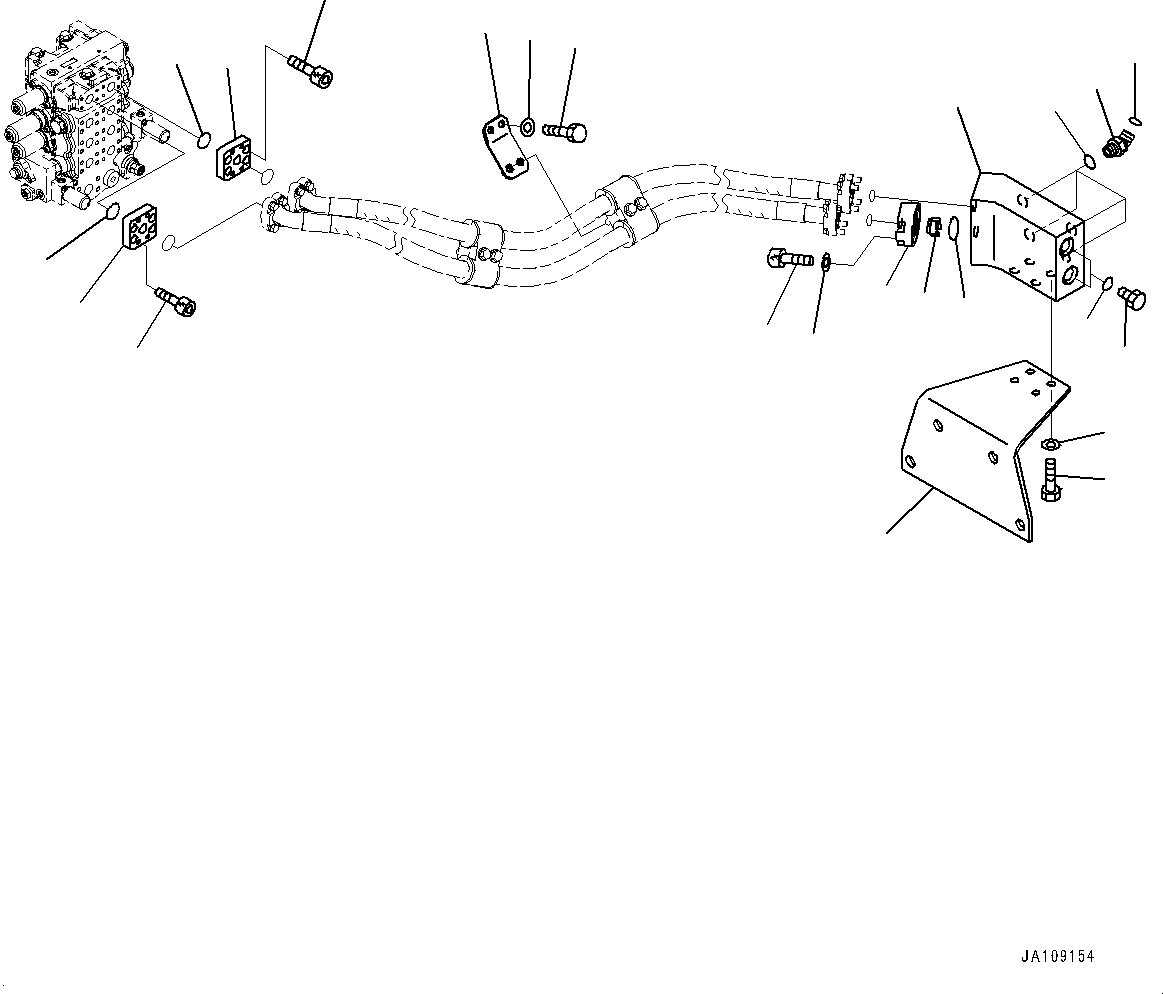 JA109154