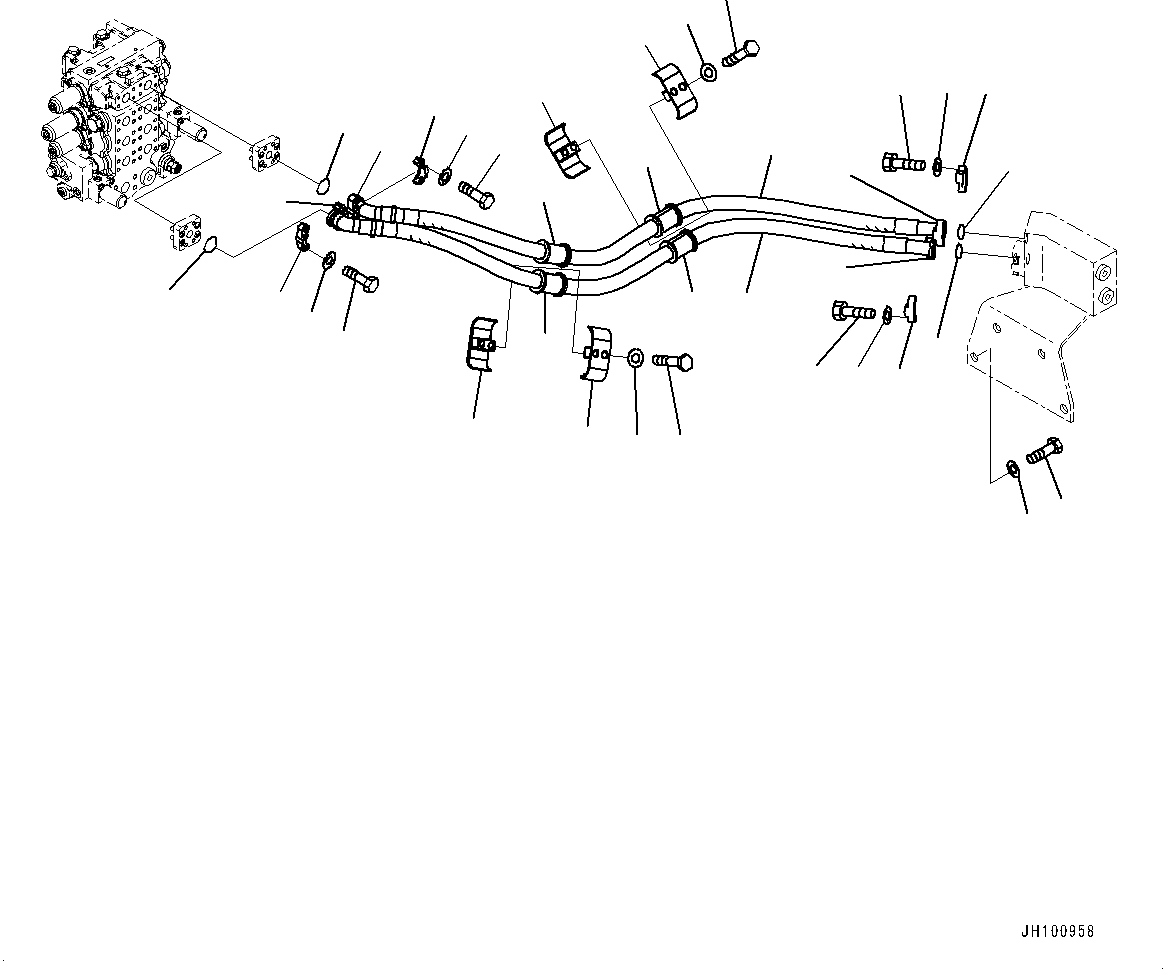 JH100958