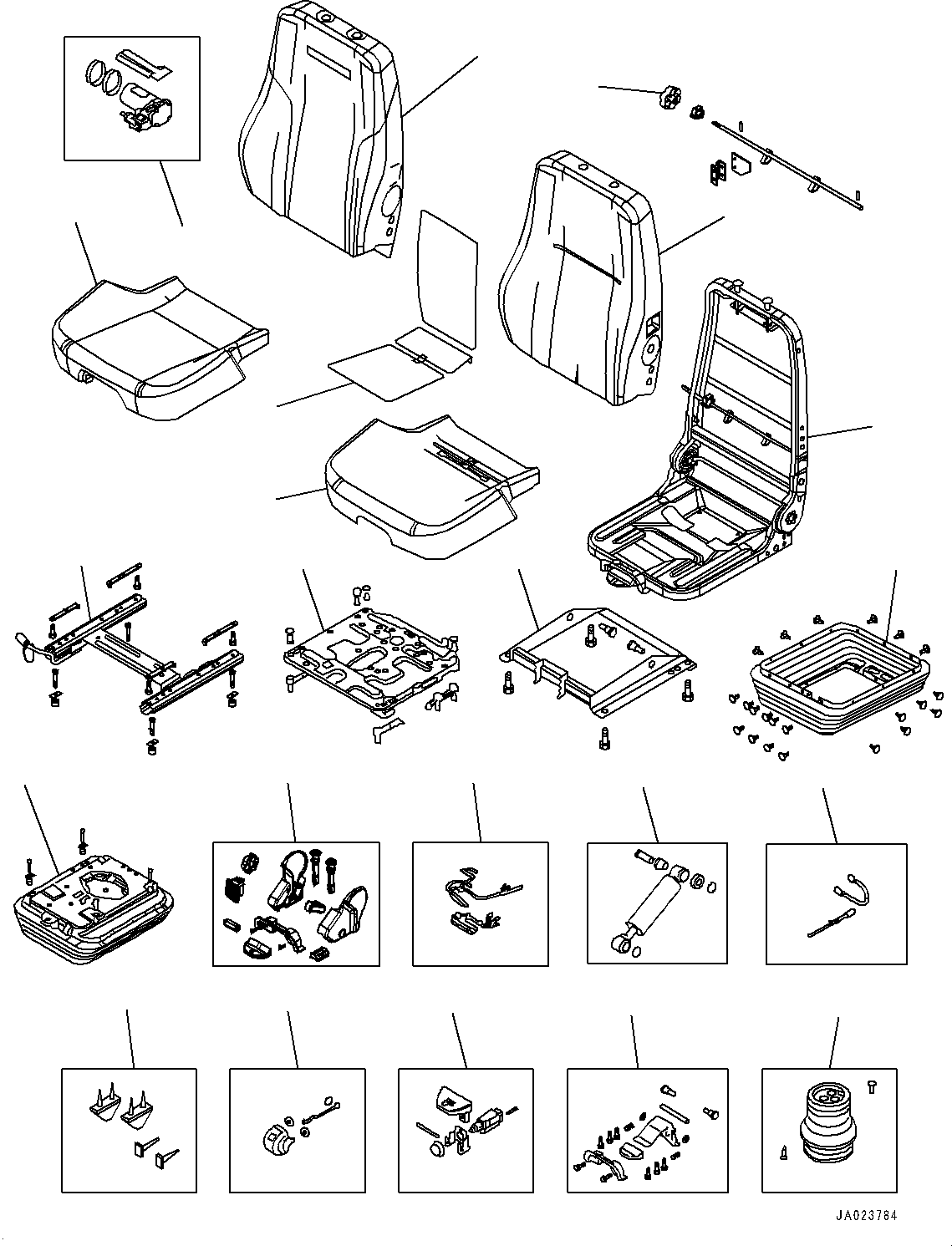 JA023784