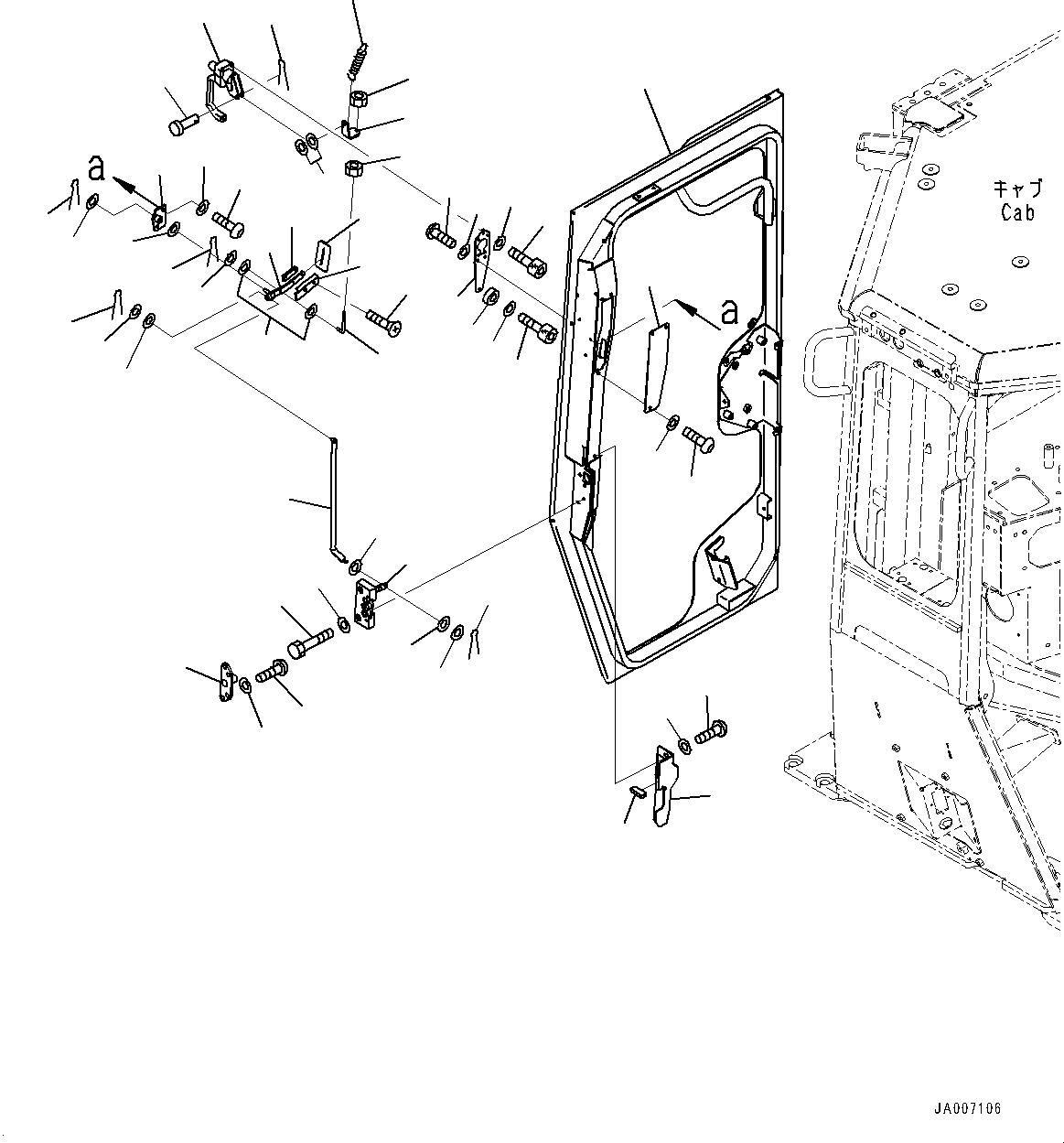 a

a

キャブ
Cab

JA007106