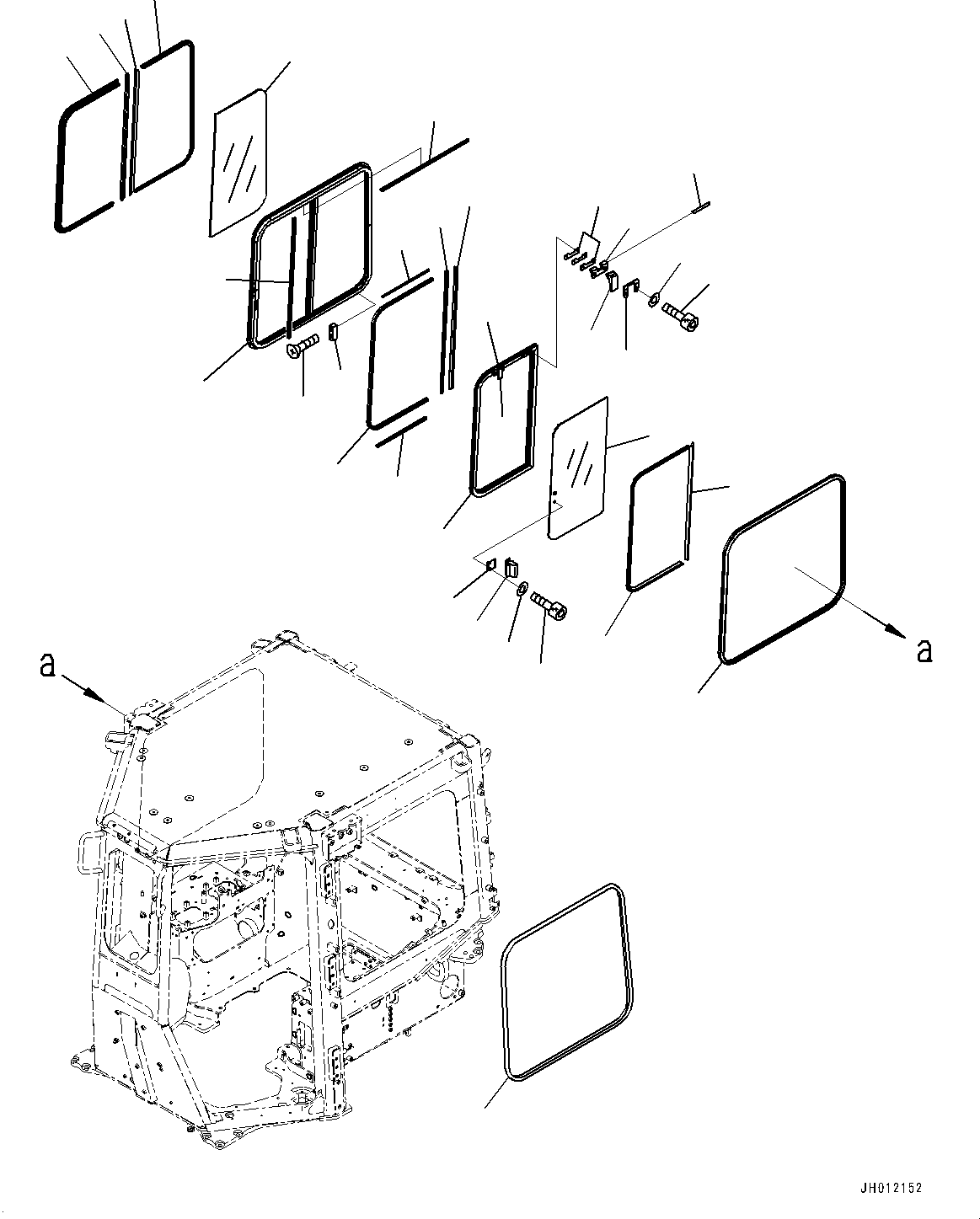 a

a

JH012152