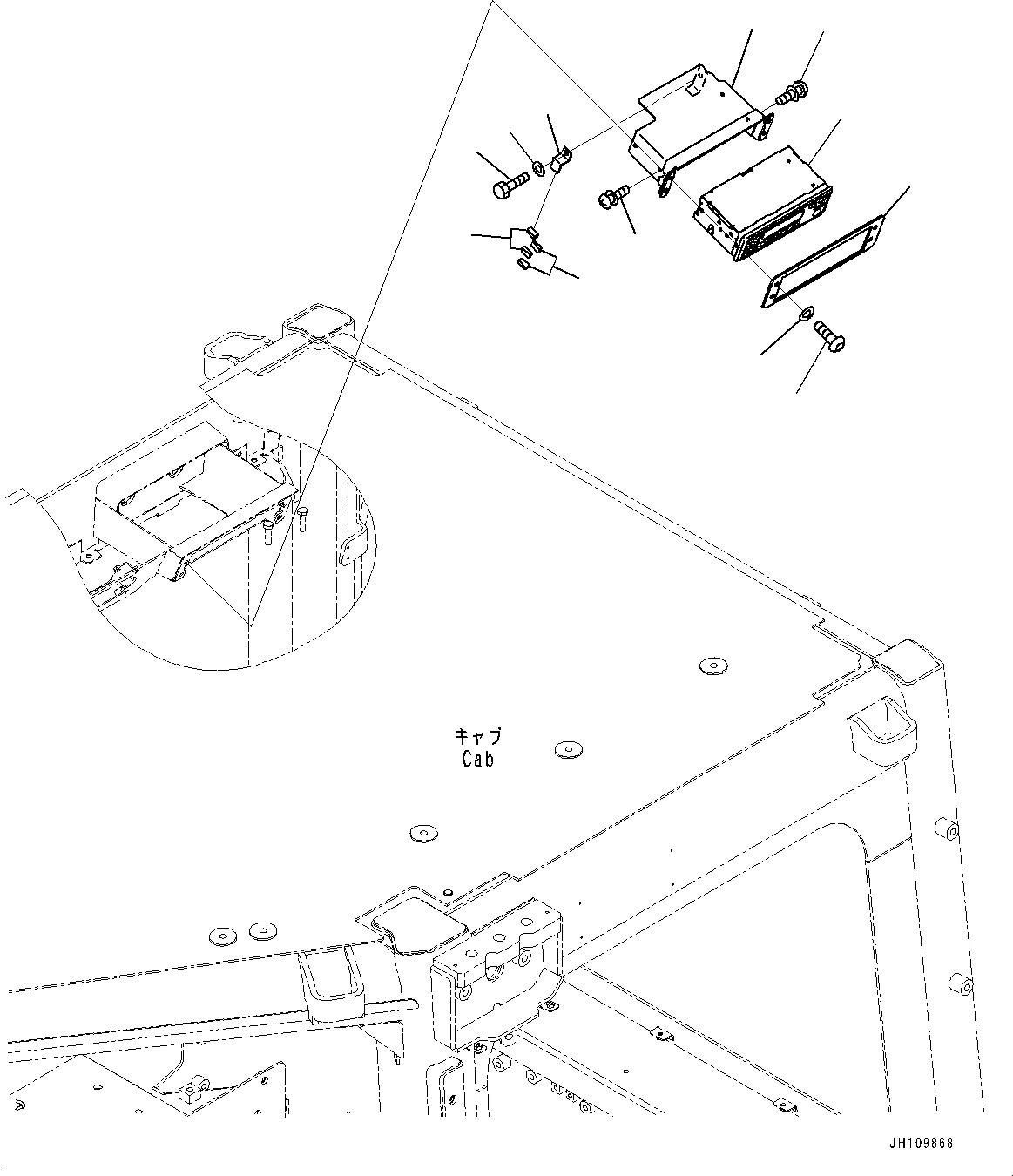 キャブ
Cab

JH109868