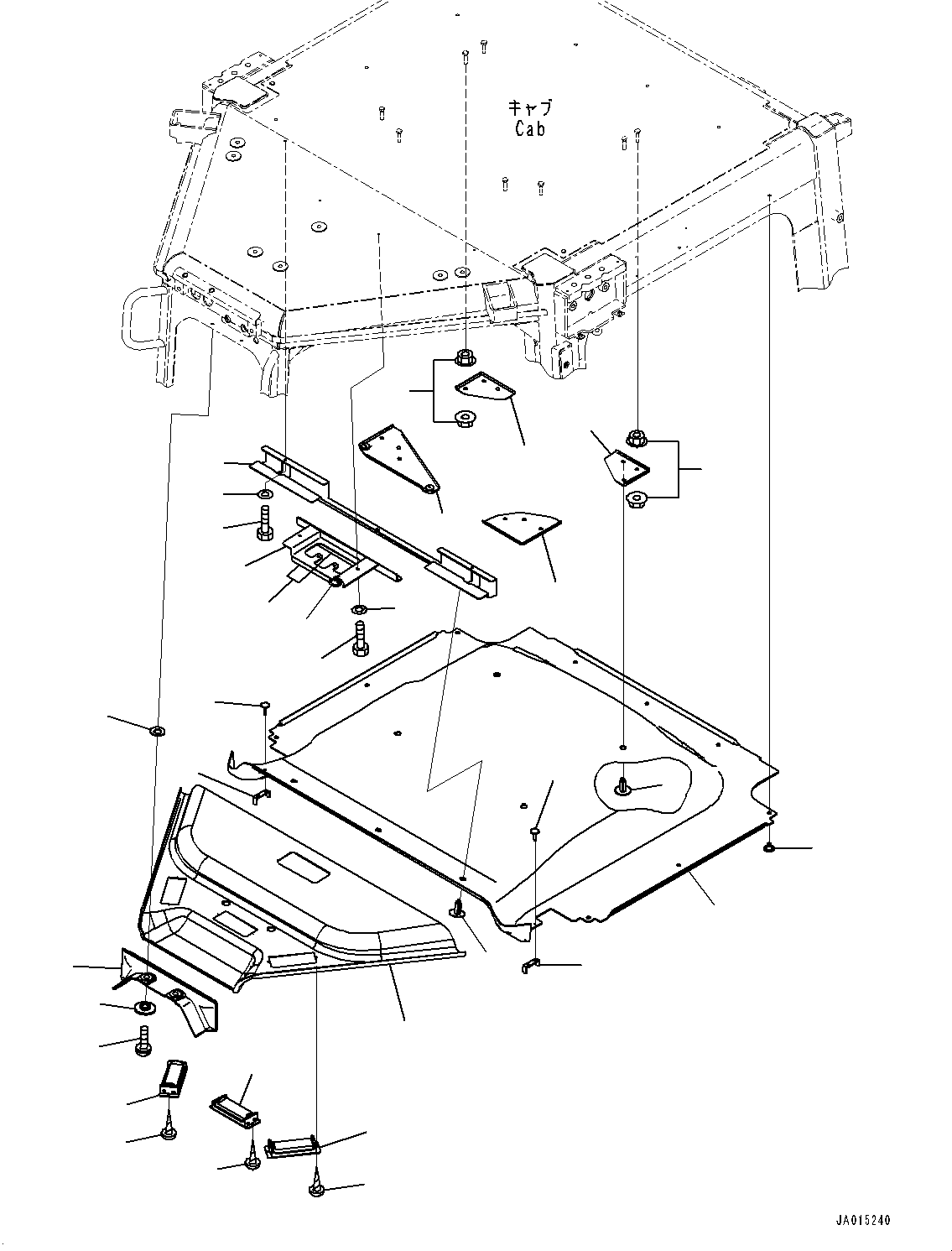 キャブ
Cab

JA015240