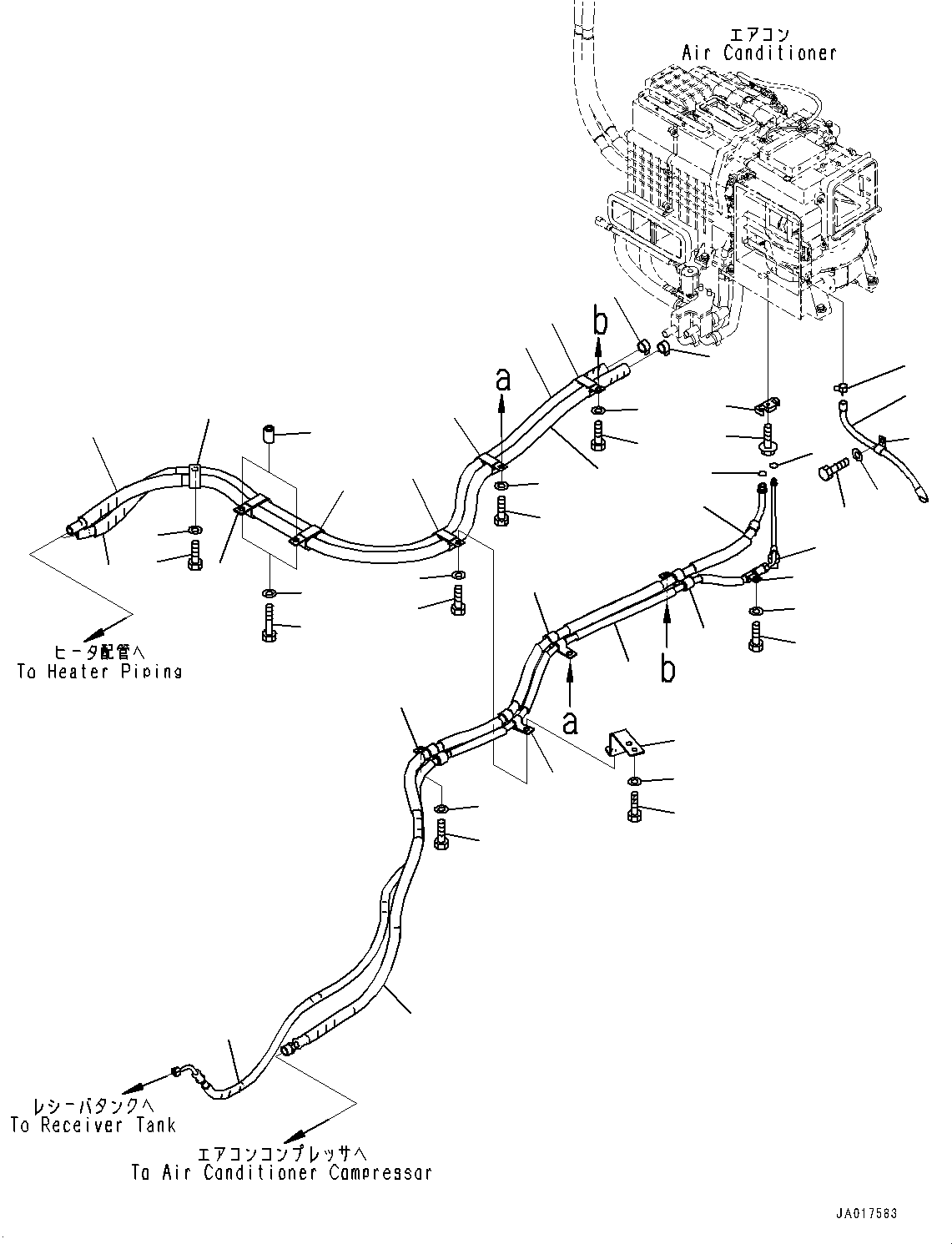 エアコン
Air Conditioner

b

a

ヒータ配管へ
To Heater Piping

b

a

レシーバタンクへ
To Receiver Tank

エアコンコンプレッサへ
To Air Conditioner Compressor

JA017583