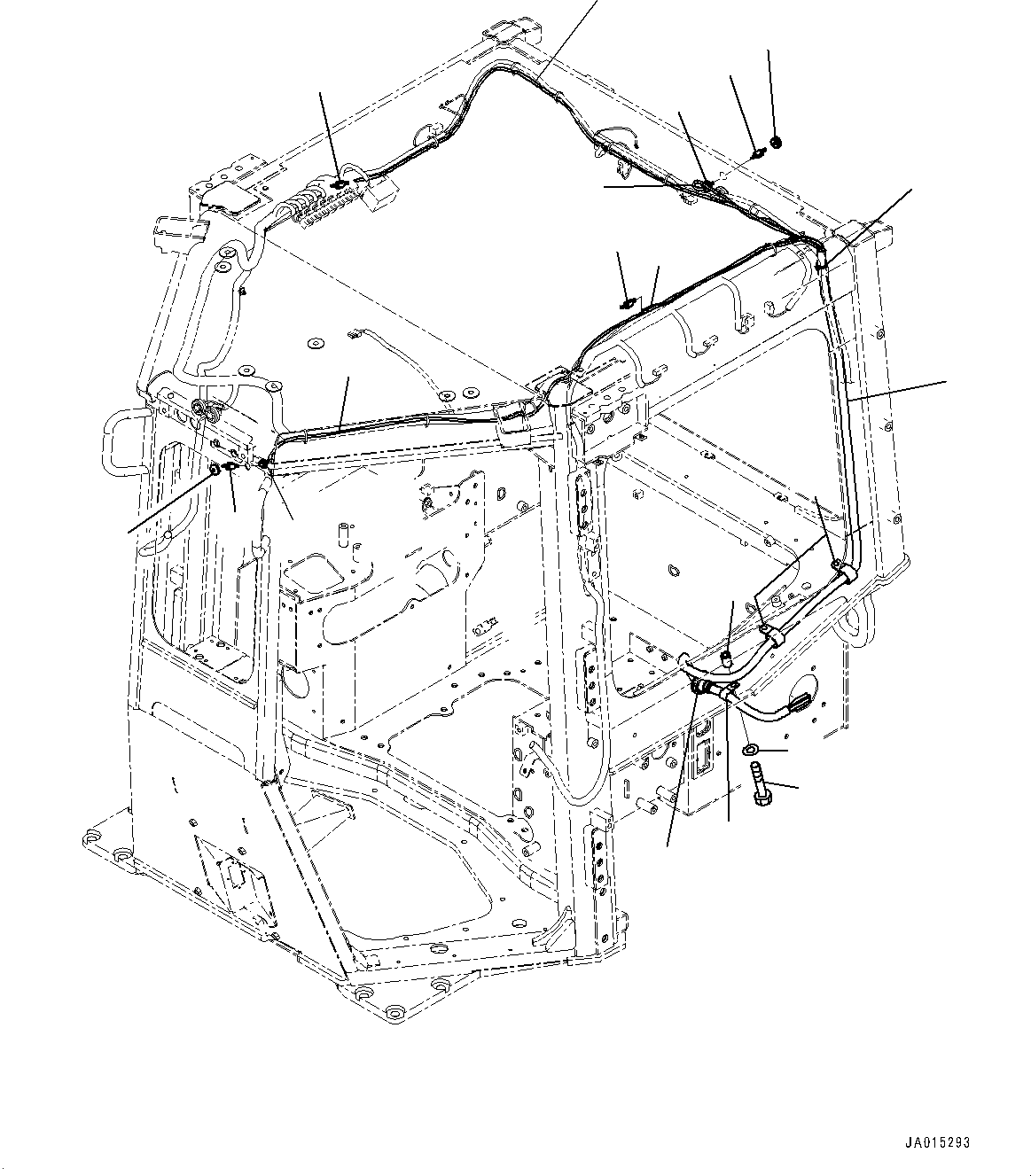 JA015293