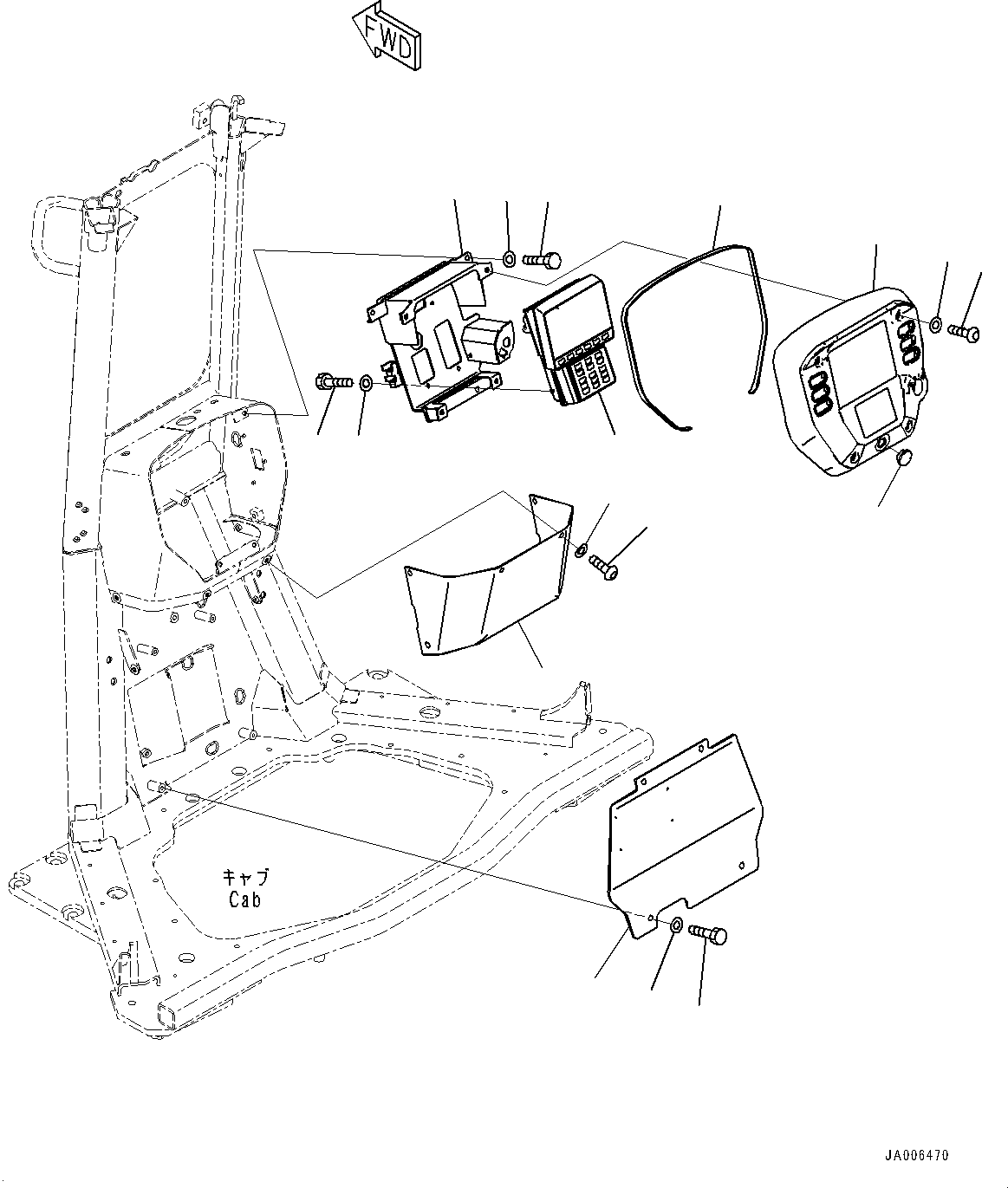 FWD

キャブ
Cab

JA006470