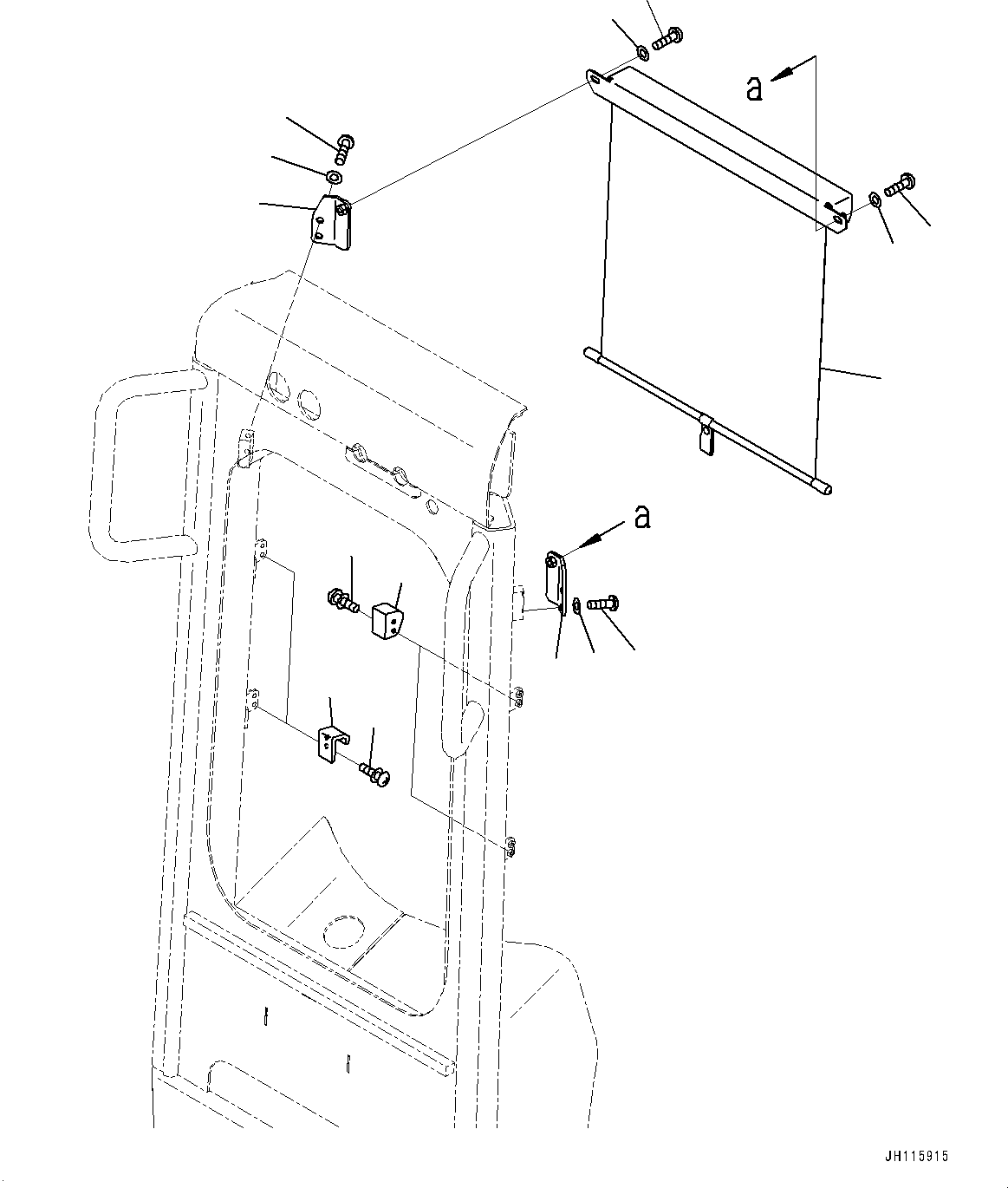 a

a

JH115915