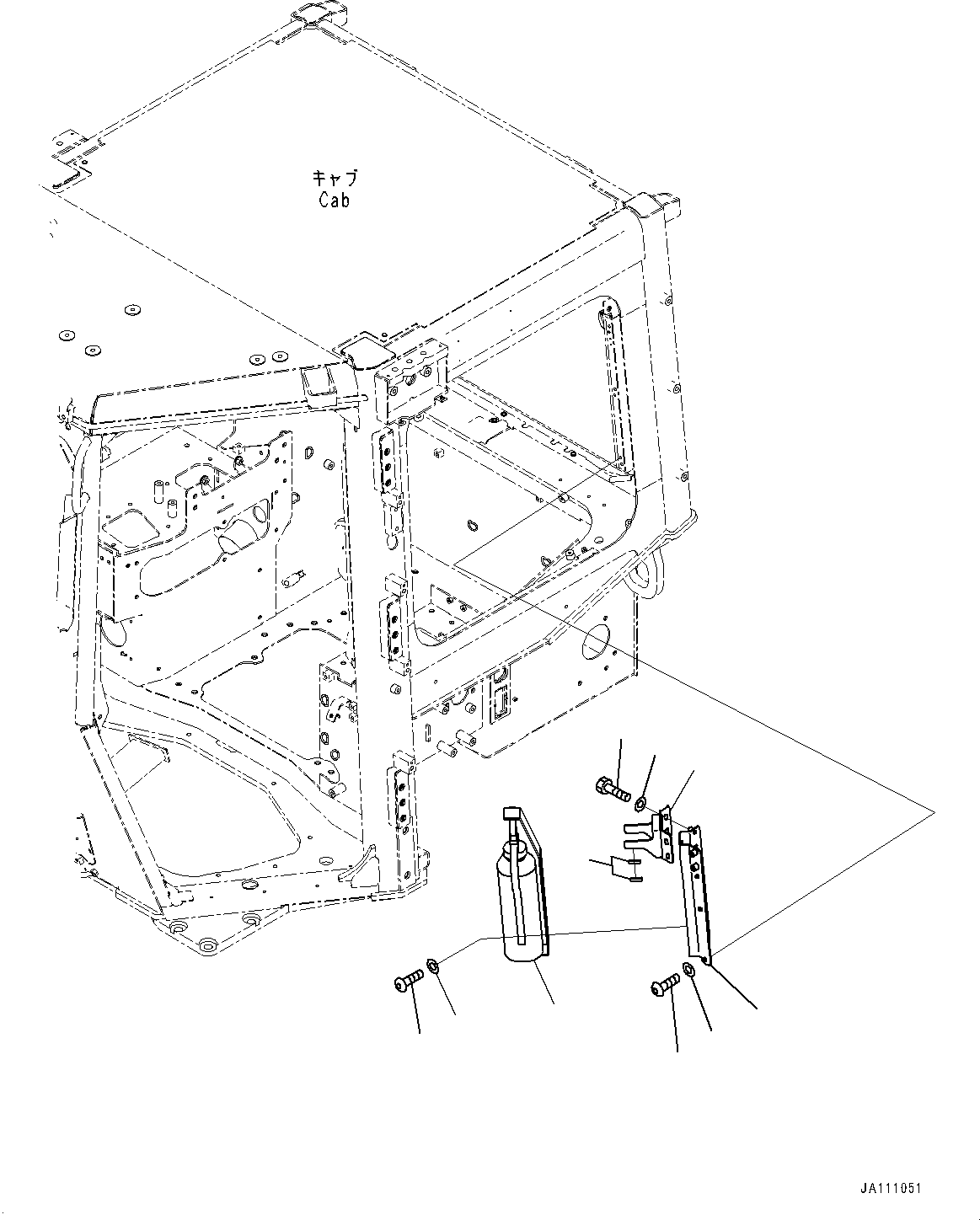 キャブ
Cab

JA111051