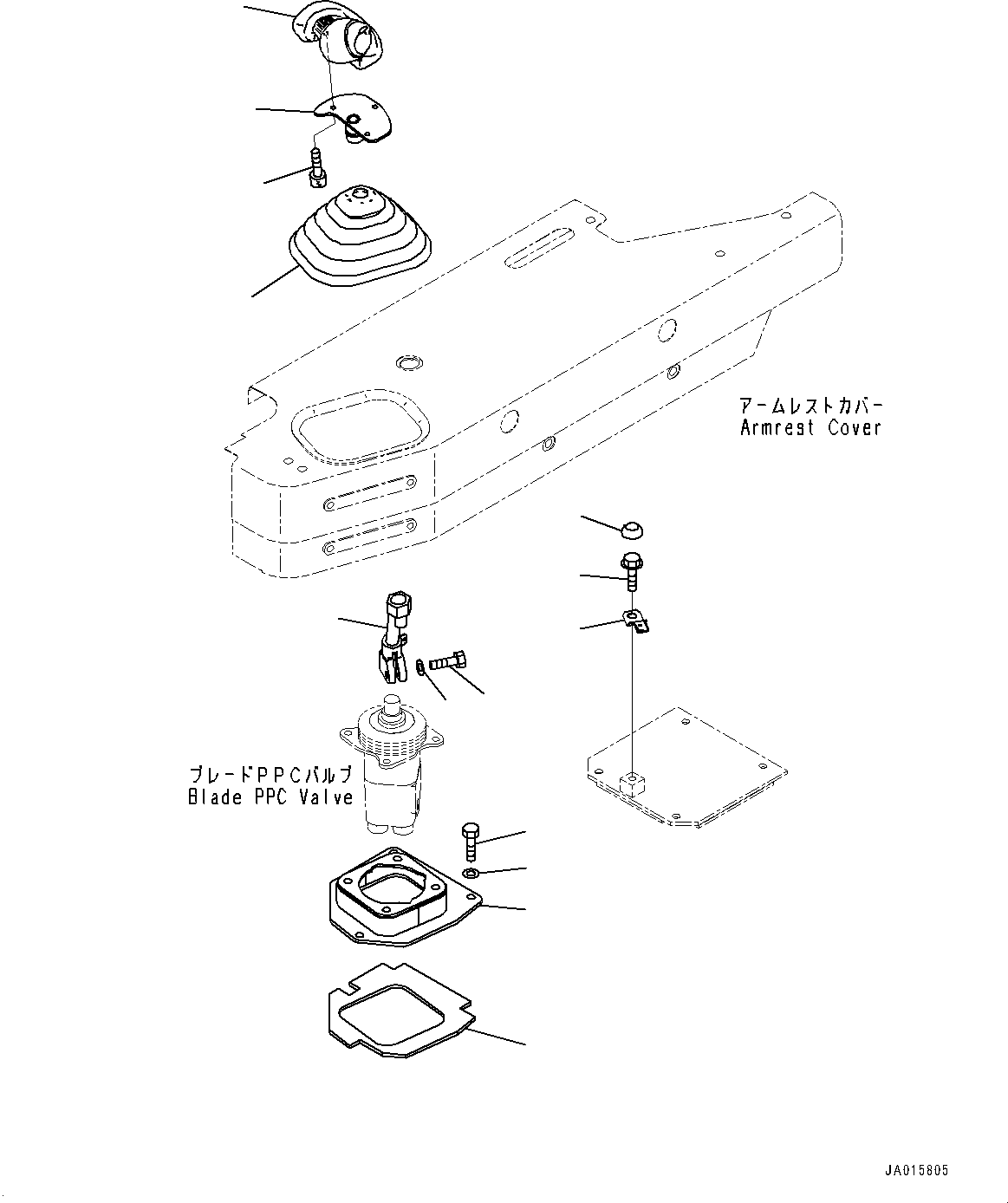 アームレストカバー
Armrest Cover

ブレードPPCバルブ
Blade PPC Valve

JA015805