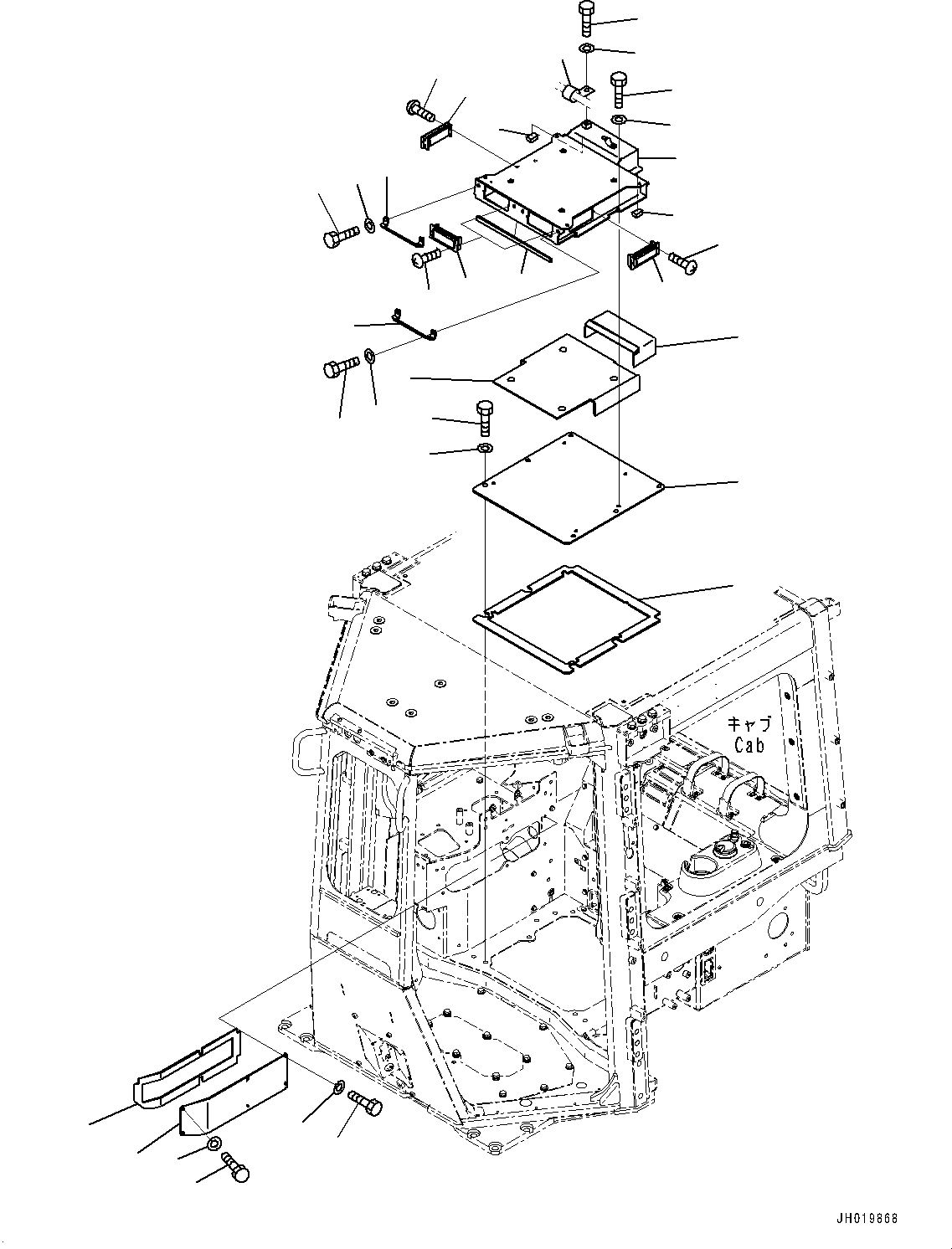 キャブ
Cab

JH019868