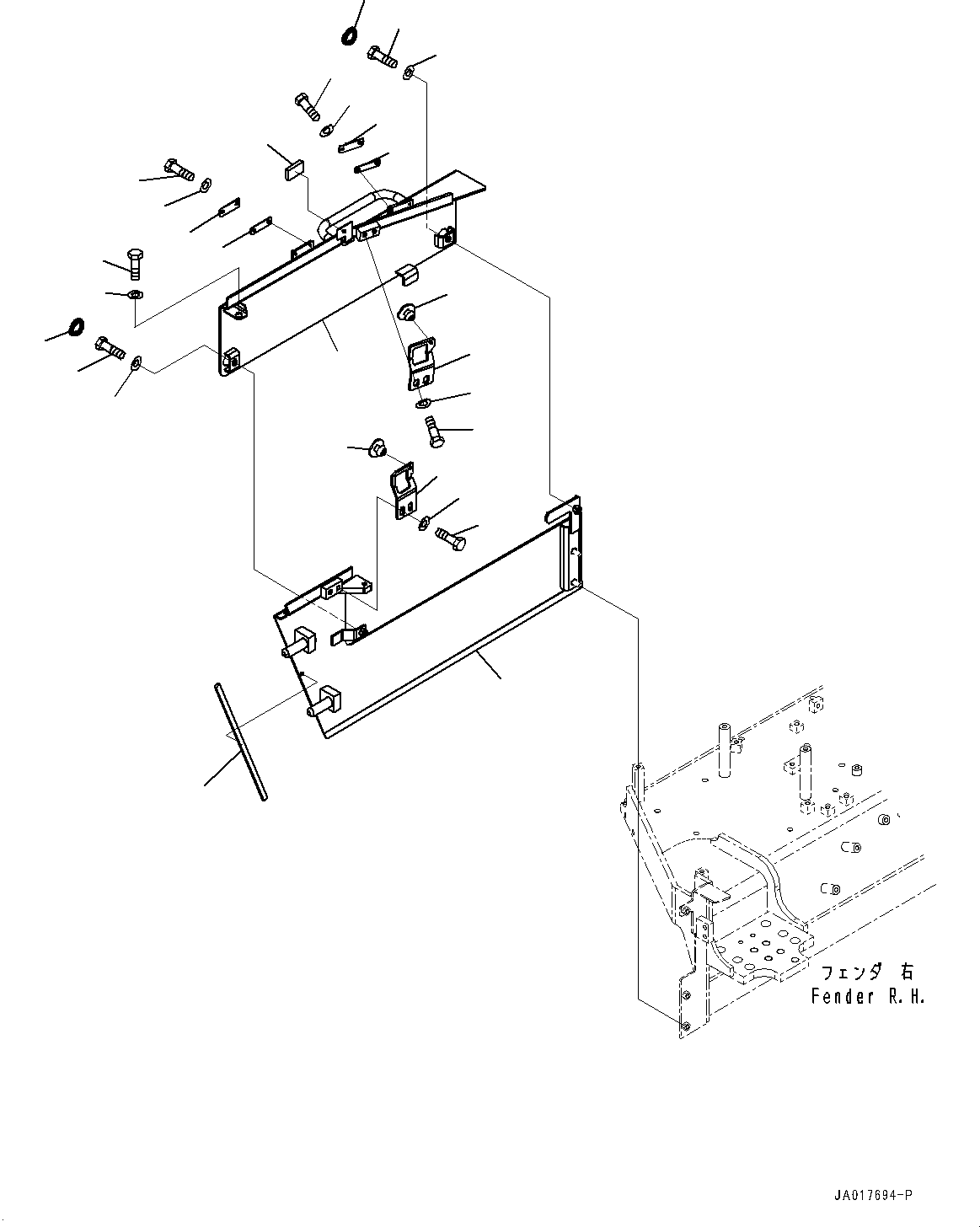 フェンダ 右
Fender R.H.

JA017694-P