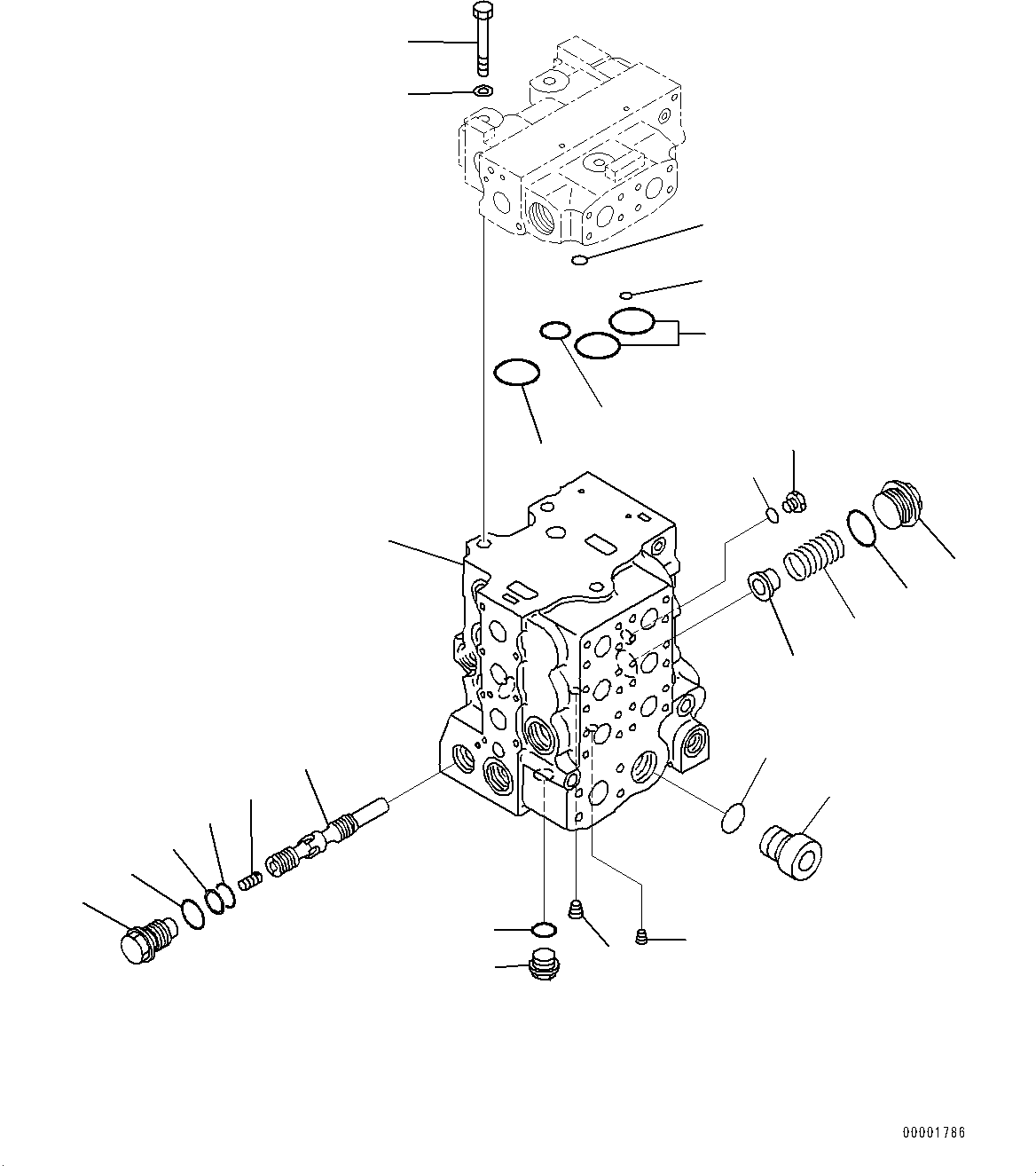 00001786