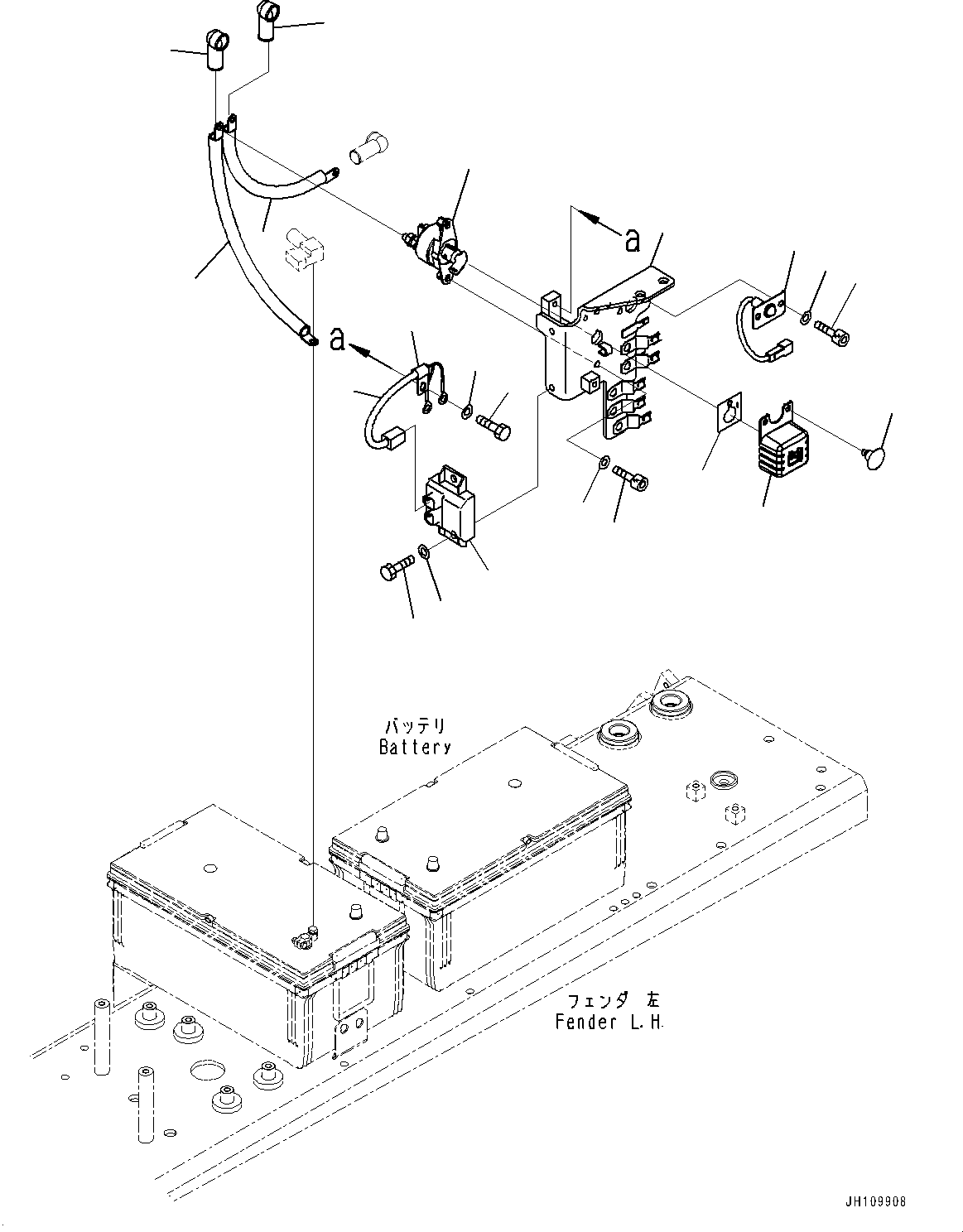 a

a

バッテリ
Battery

フェンダ 左
Fender L.H.

JH109908