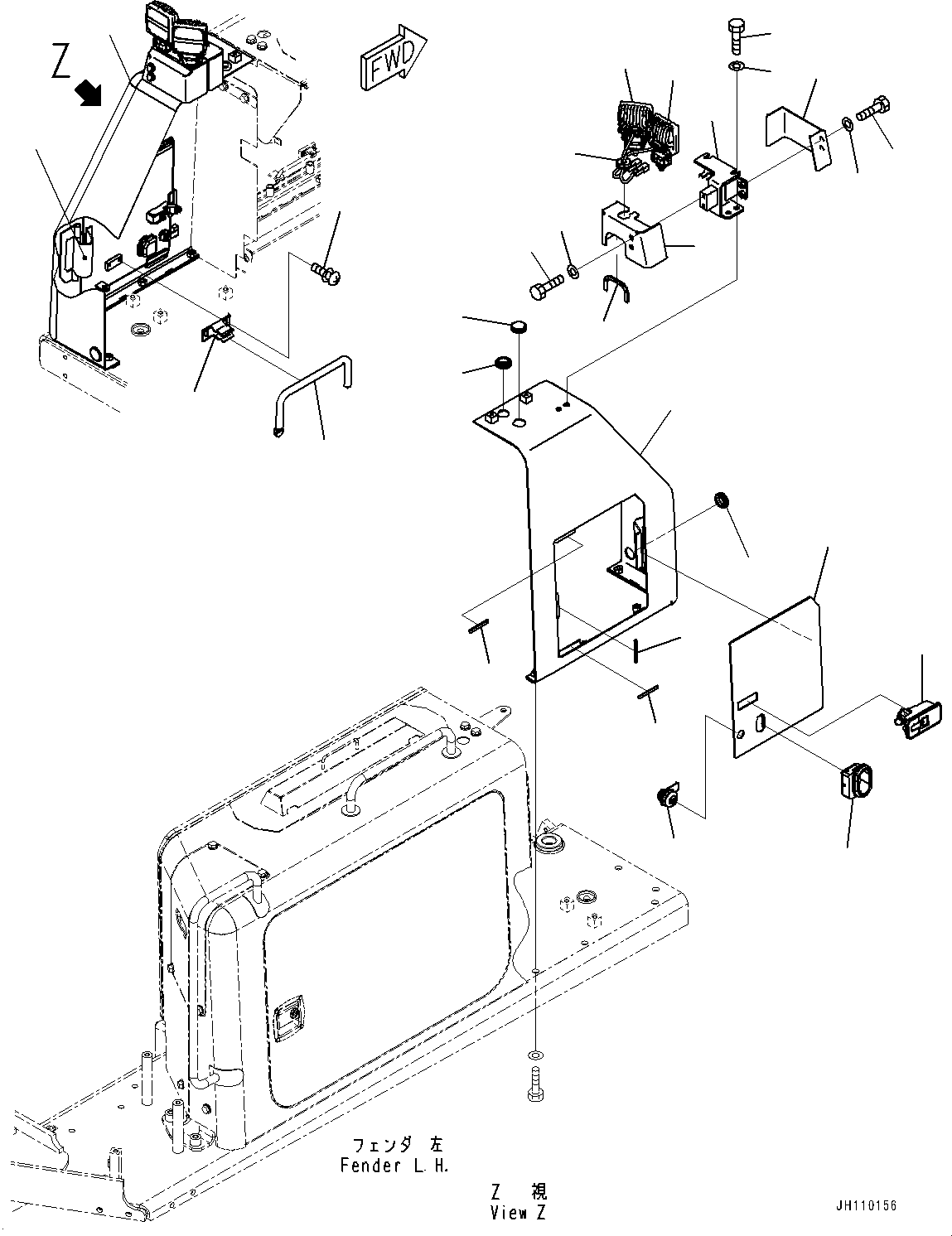 Z

FWD

フェンダ 左
Fender L.H.

Z 視
View Z

JH110156