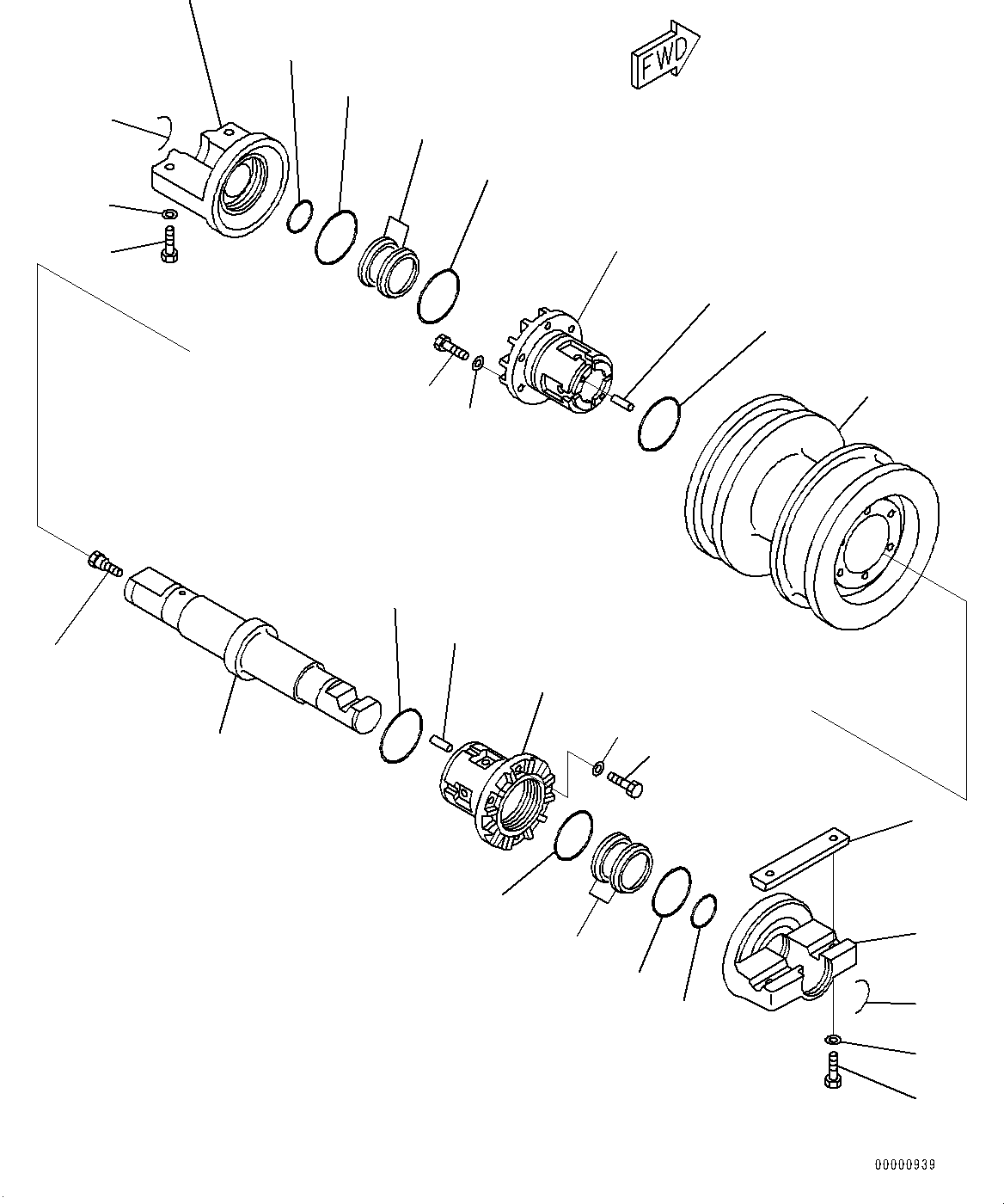 FWD

00000939