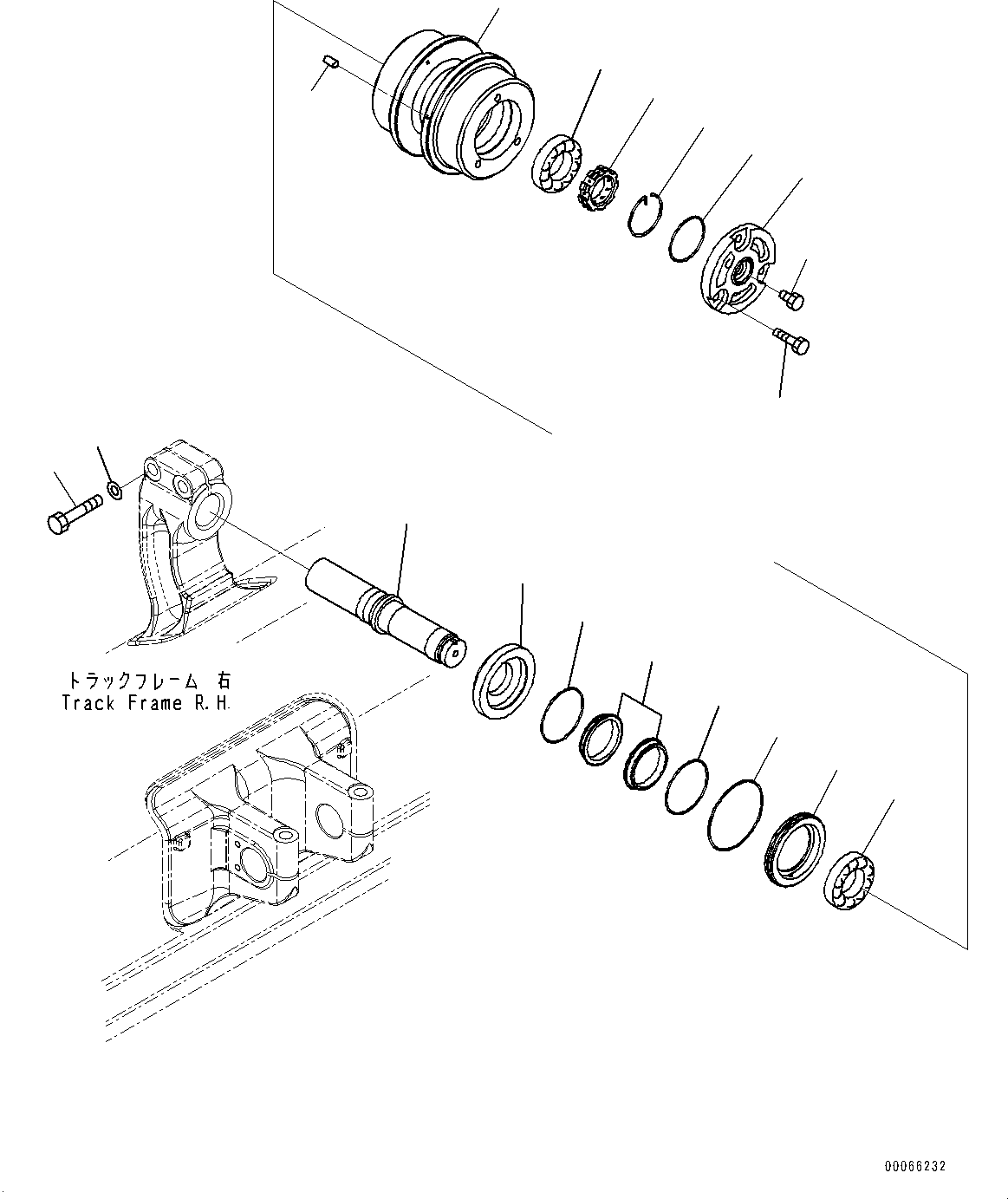 トラックフレーム 右
Track Frame R.H.

00066232