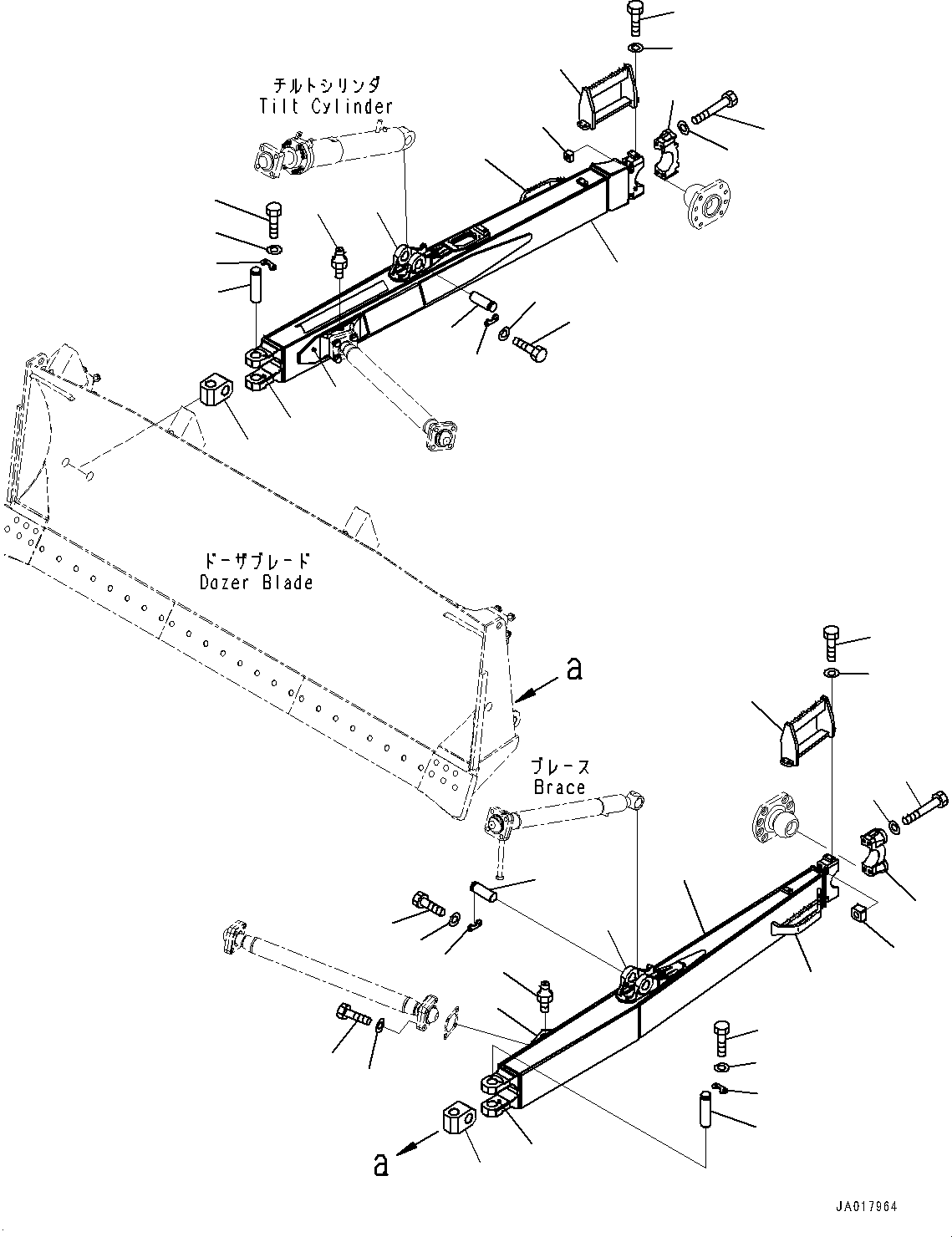 チルトシリンダ
Tilt Cylinder

ドーザブレード
Dozer Blade

a

ブレース
Brace

a

JA017964