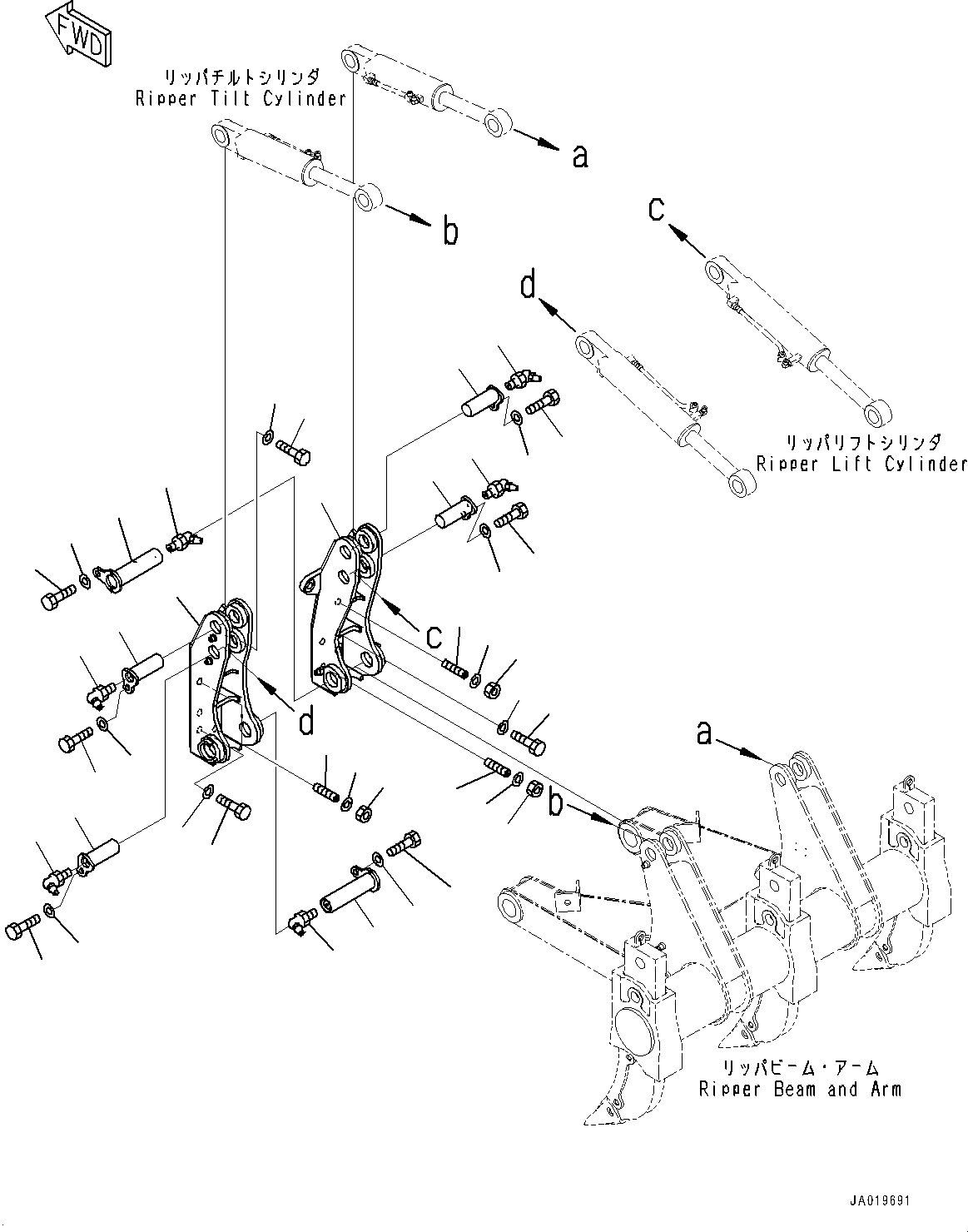 FWD

リッパチルトシリンダ
Ripper Tilt Cylinder

a

b

c

d

リッパリフトシリンダ
Ripper Lift Cylinder

c

d

a

b

リッパビーム・アーム
Ripper Beam and Arm

JA019691