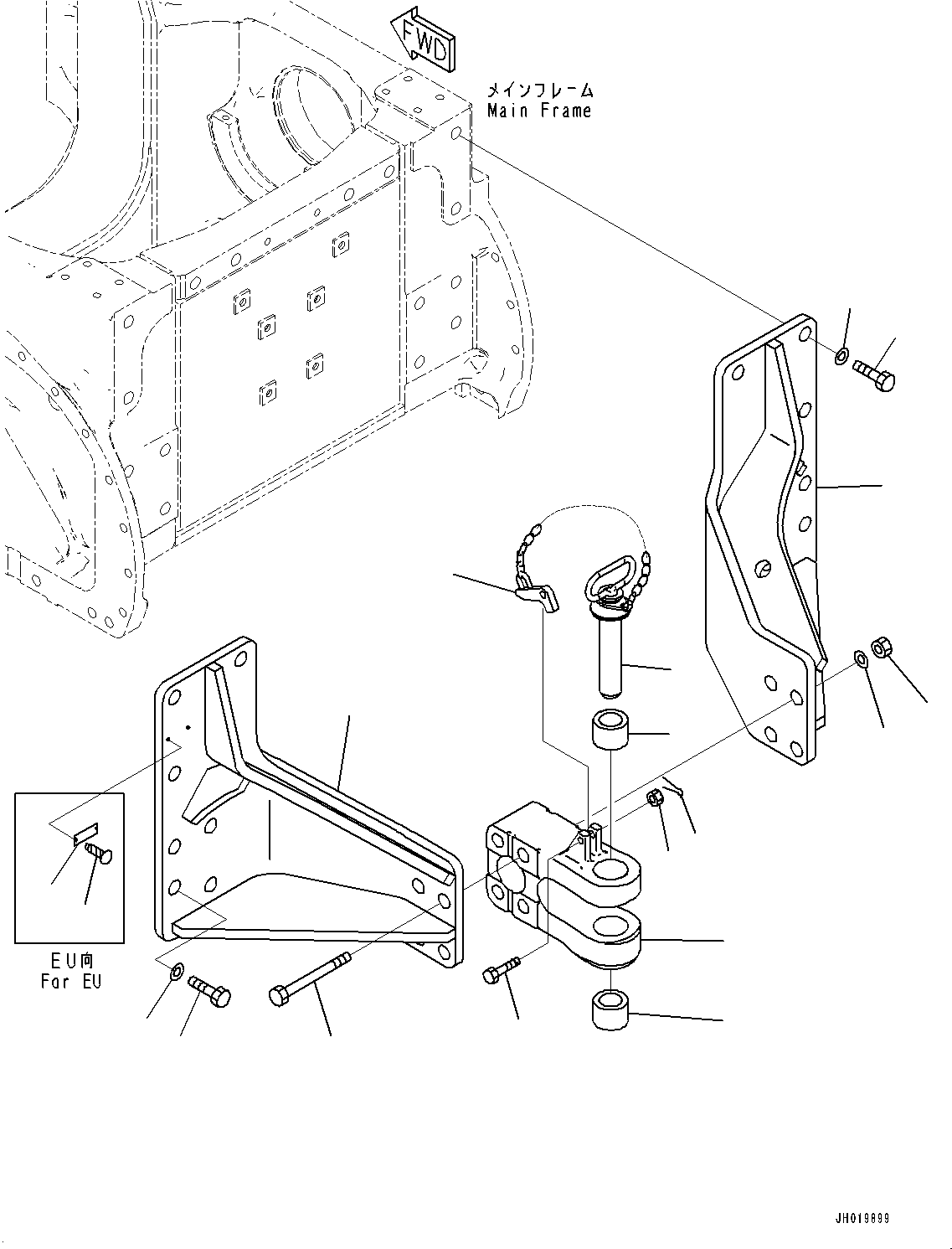 FWD

メインフレーム
Main Frame

EU向
For EU

JH019899