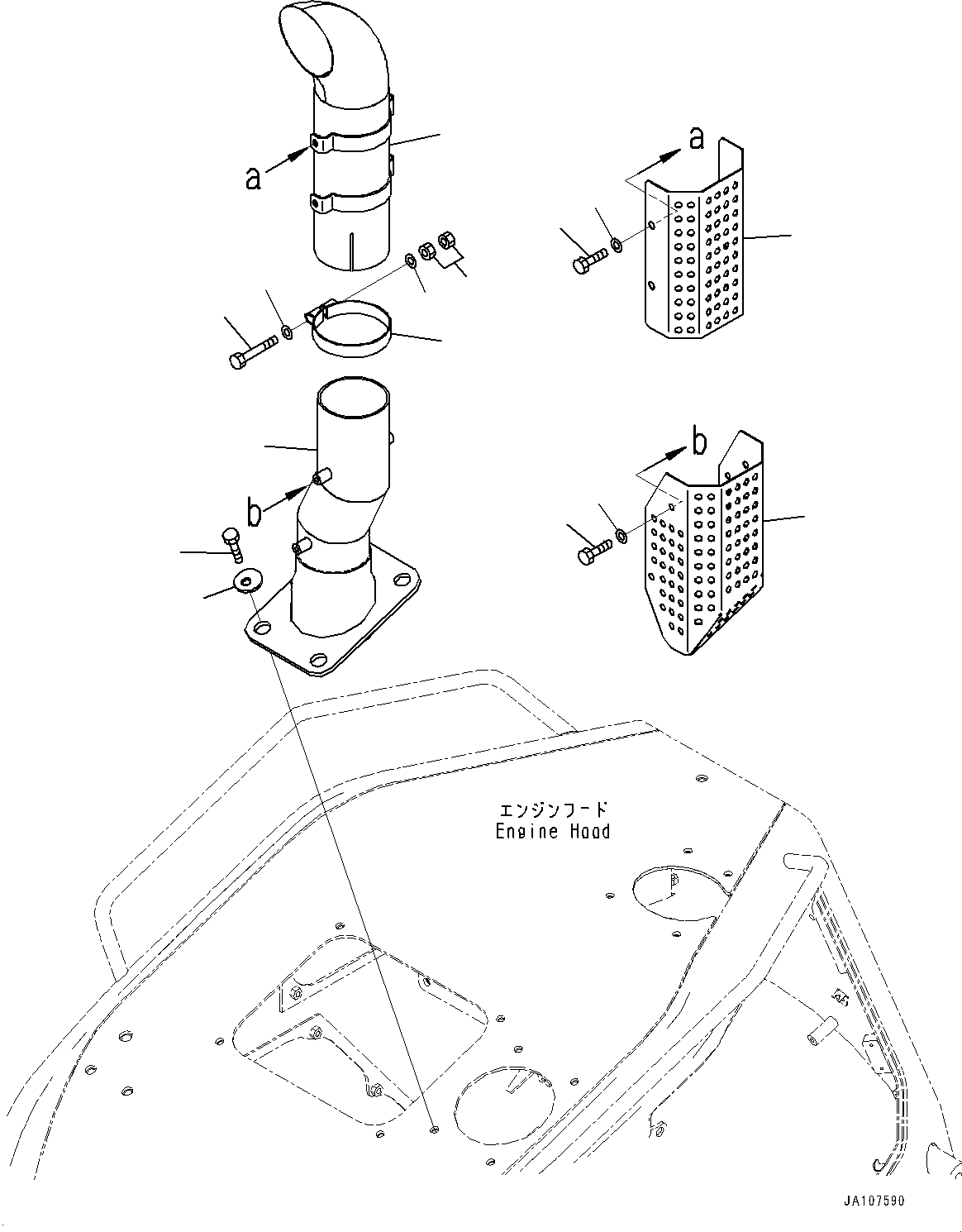 a
a
b
b
エンジンフード
Engine Hood
JA107590