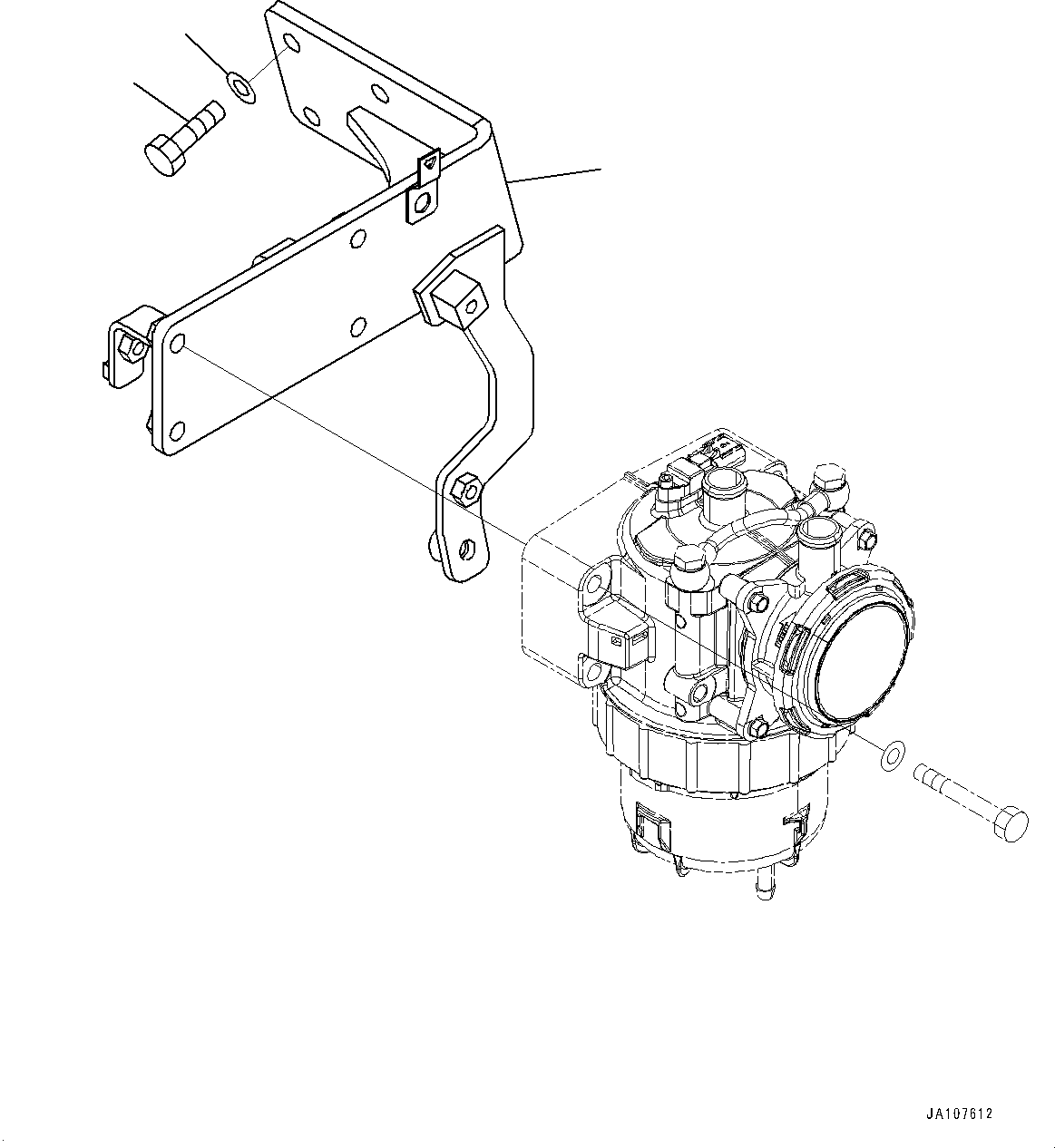 JA107612