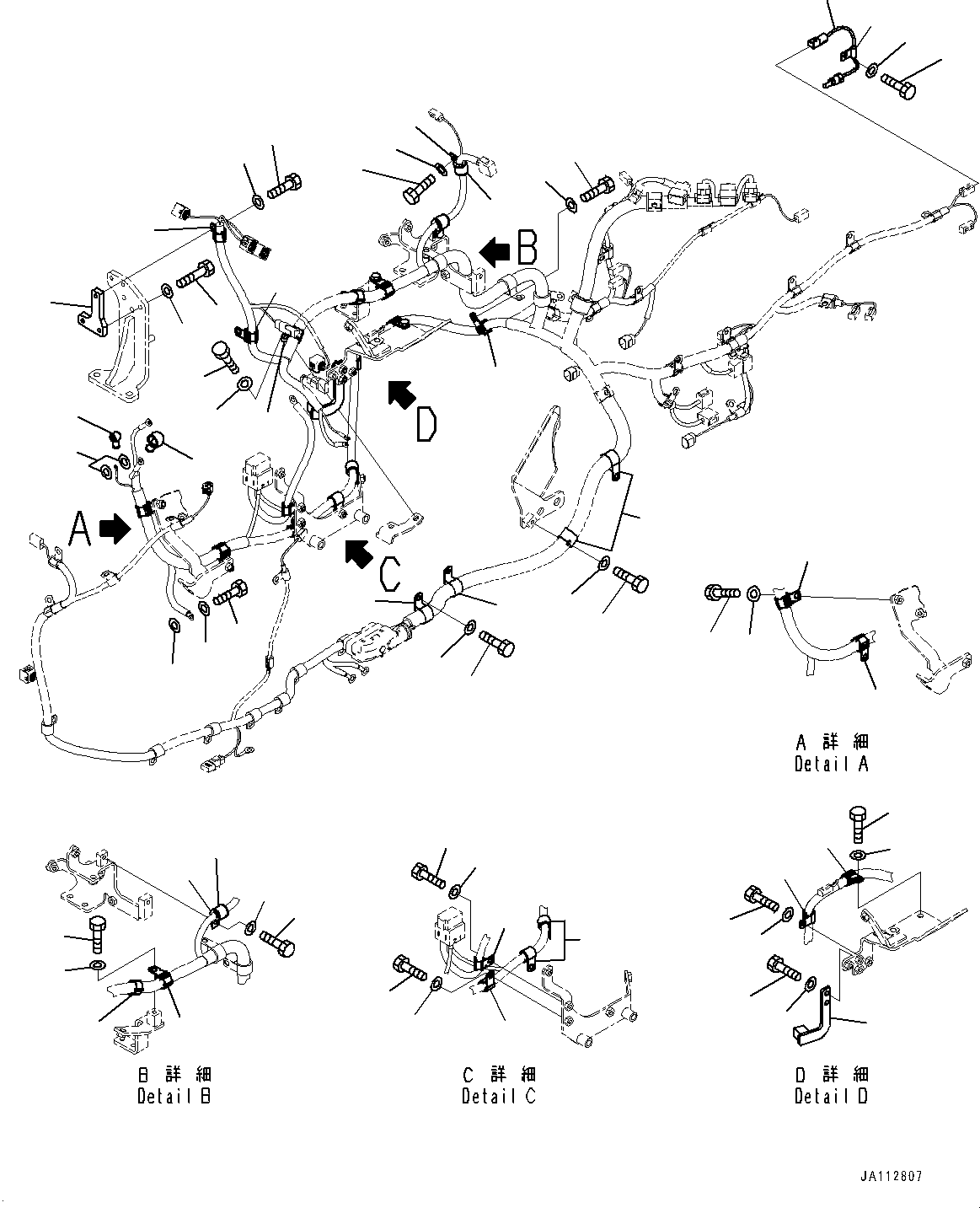 B

D

A

C

A 詳 細
Detail A

B 詳 細
Detail B

C 詳 細
Detail C

D 詳 細
Detail D

JA112807