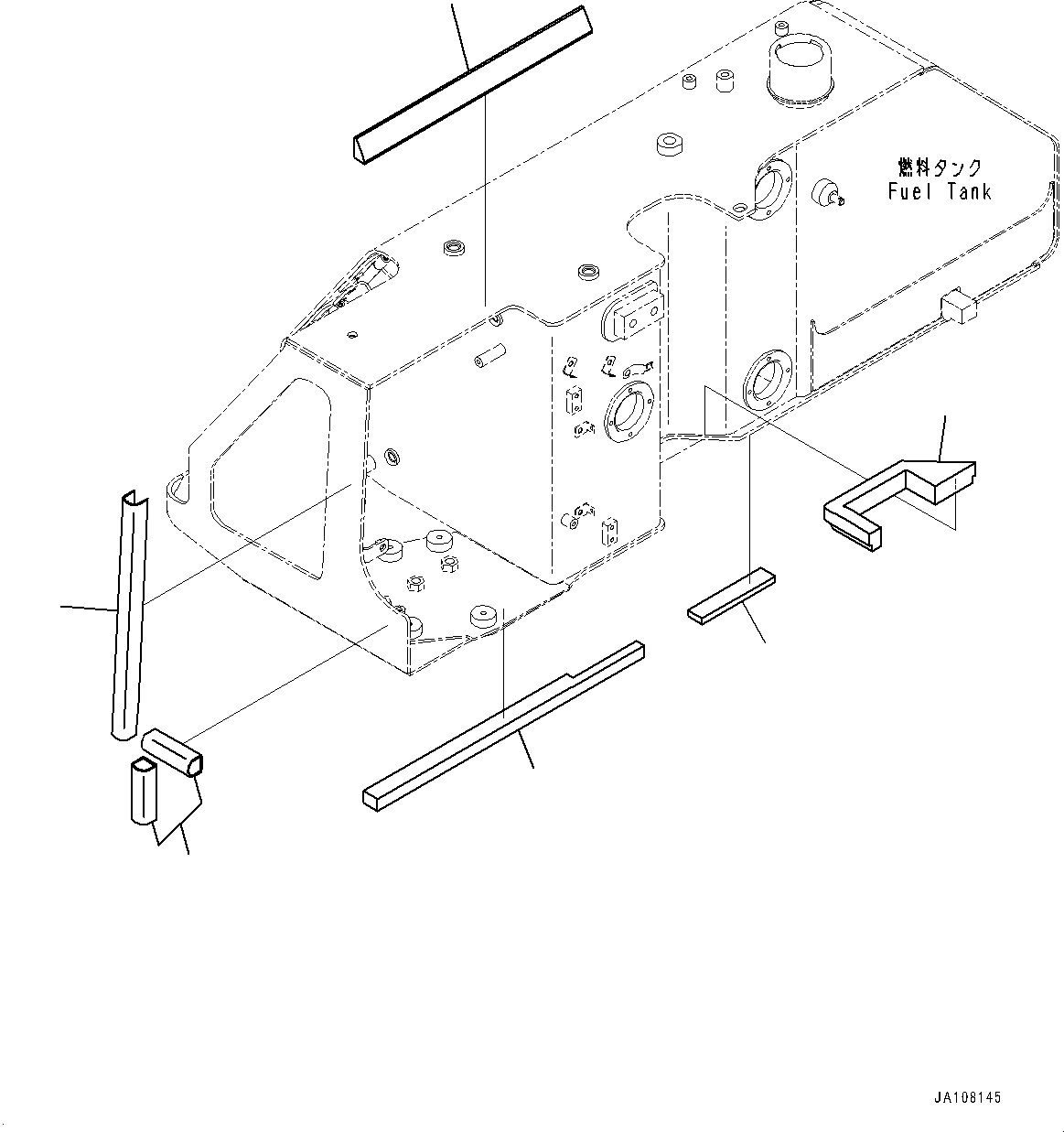 燃料タンク
Fuel Tank

JA108145