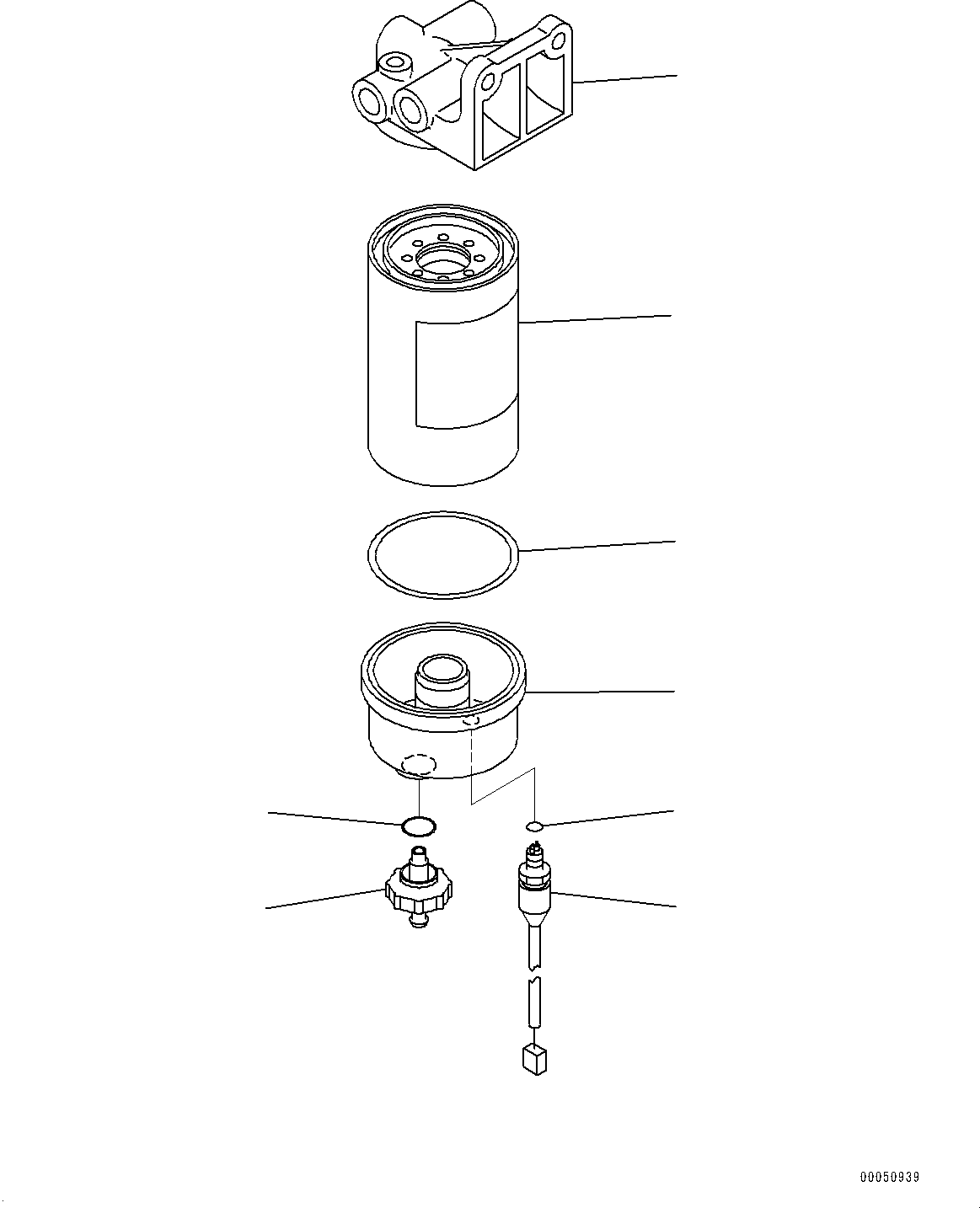 00050939