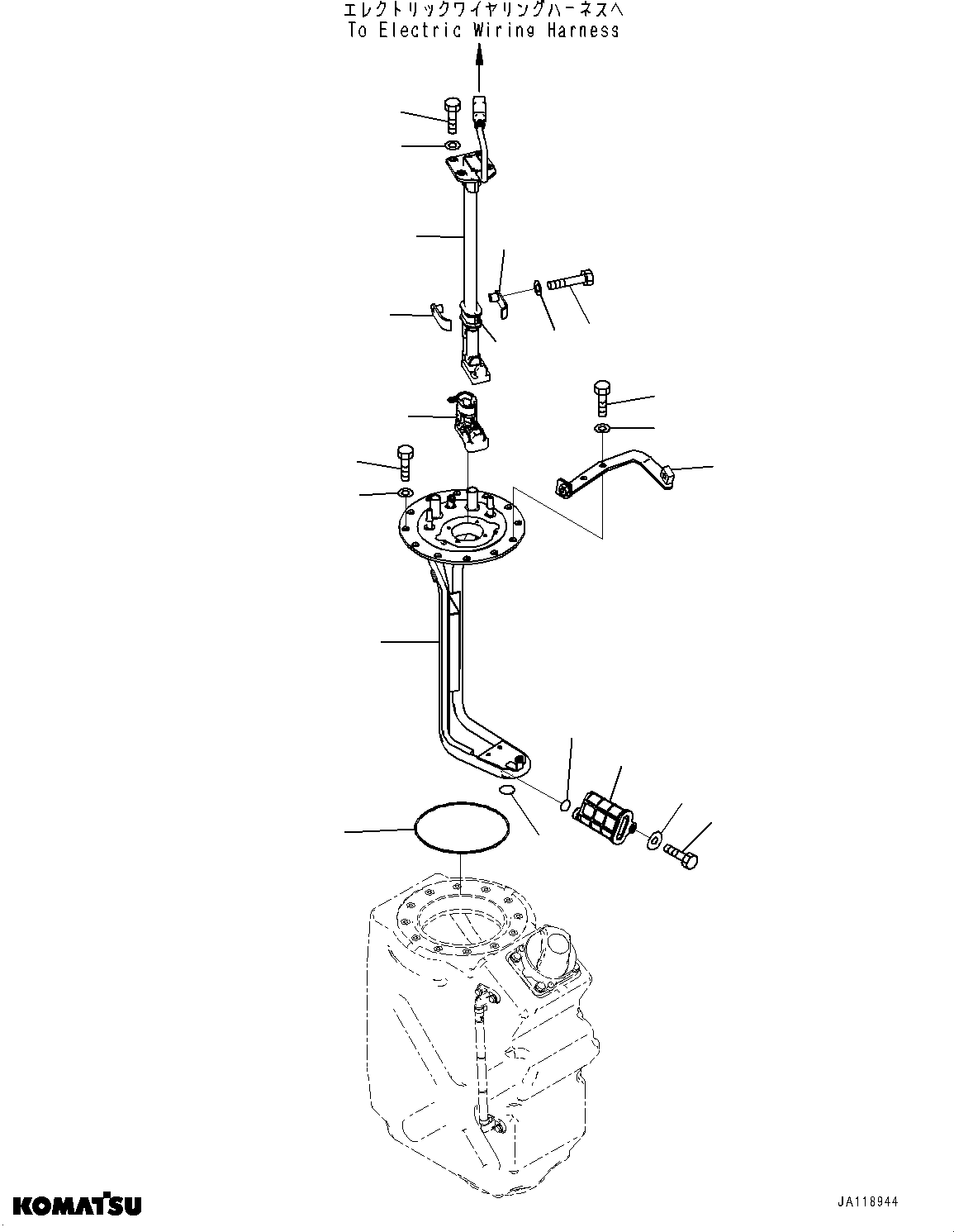 エレクトリックワイヤリングハーネスへ
To Electric Wiring Harness

KOMATSU

JA118944