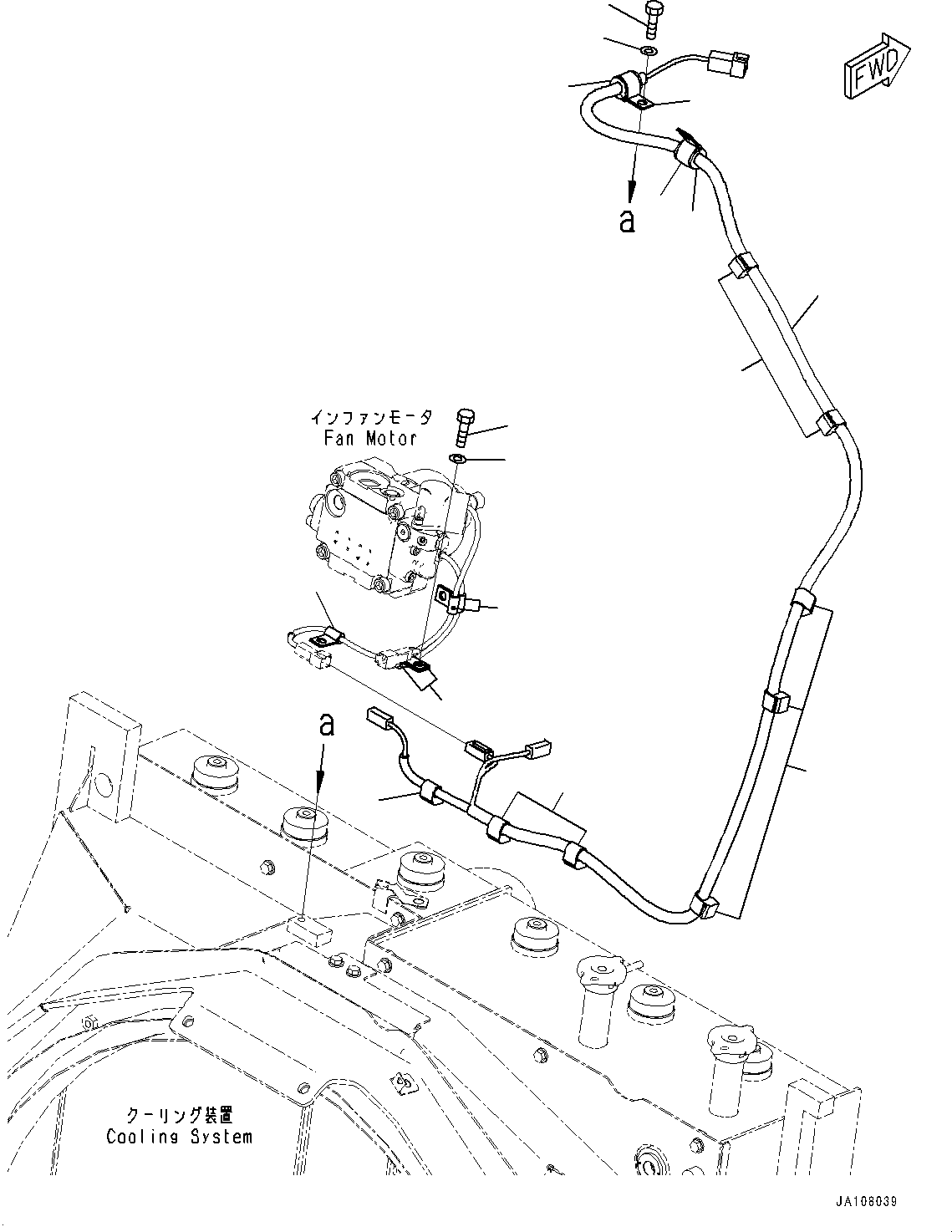 FWD

a

インファンモータ
Fan Motor

a

クーリング装置
Cooling System

JA108039