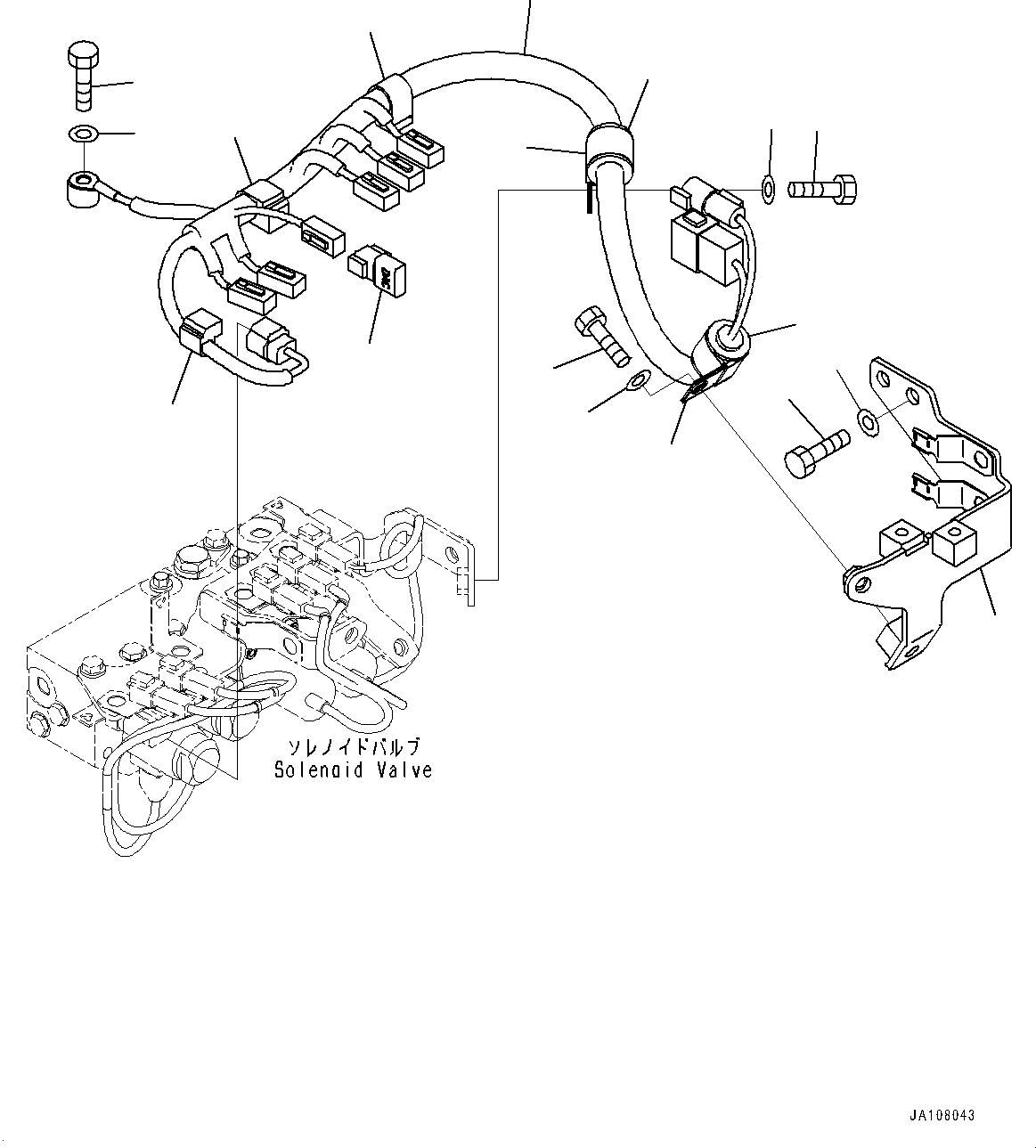 ソレノイドバルブ
Solenoid Valve

JA108043