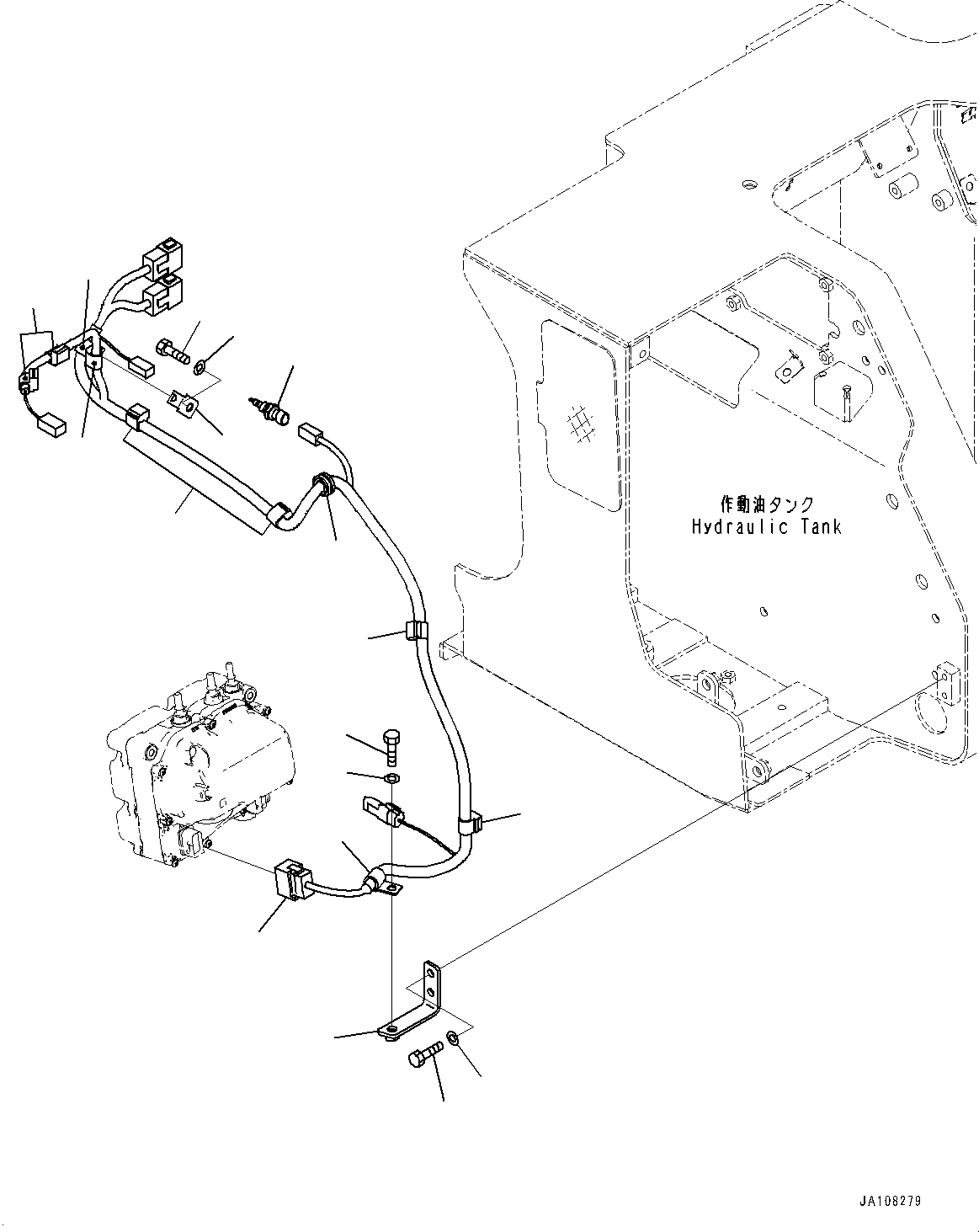 作動油タンク
Hydraulic Tank

JA108279