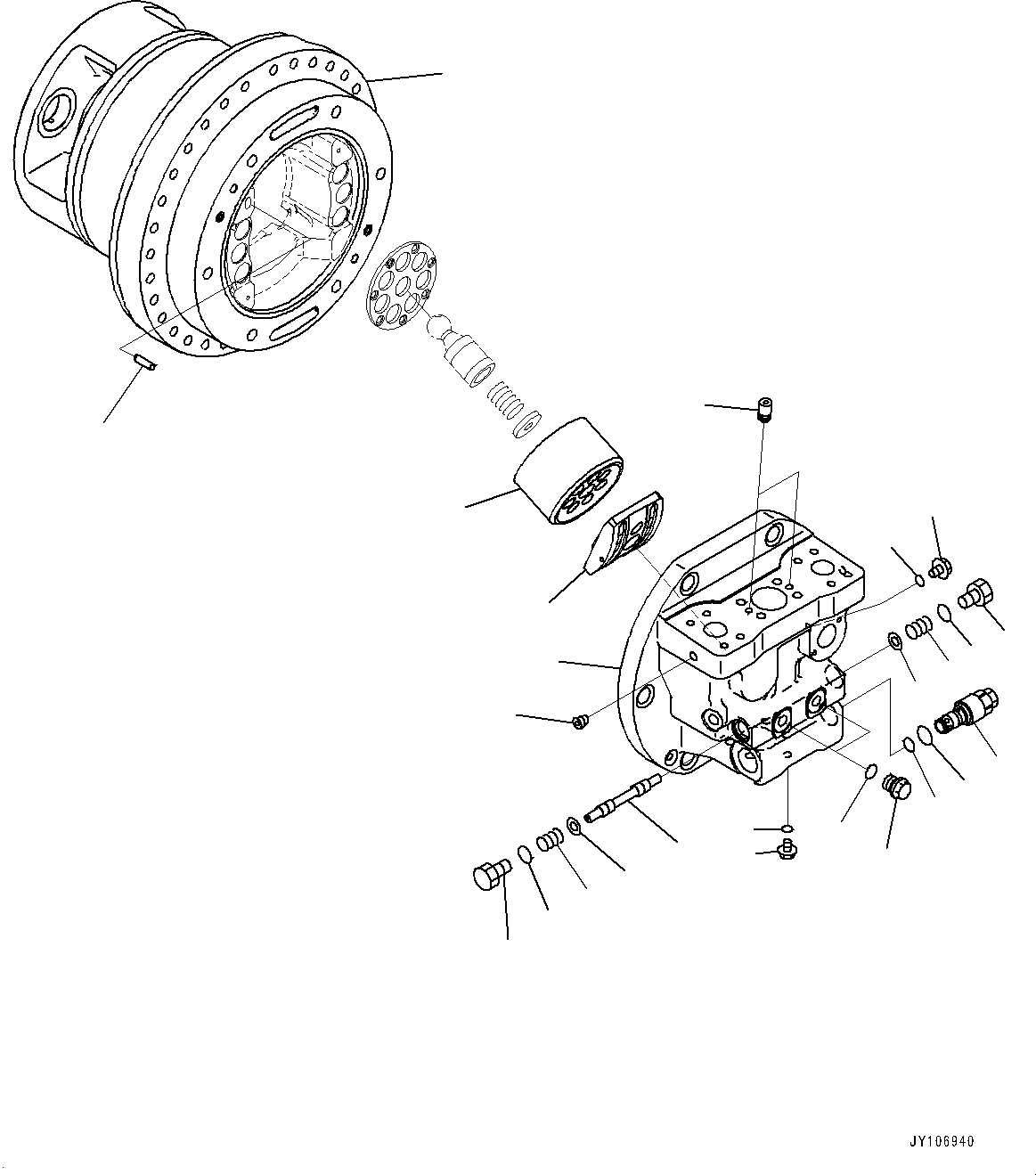 JY106940