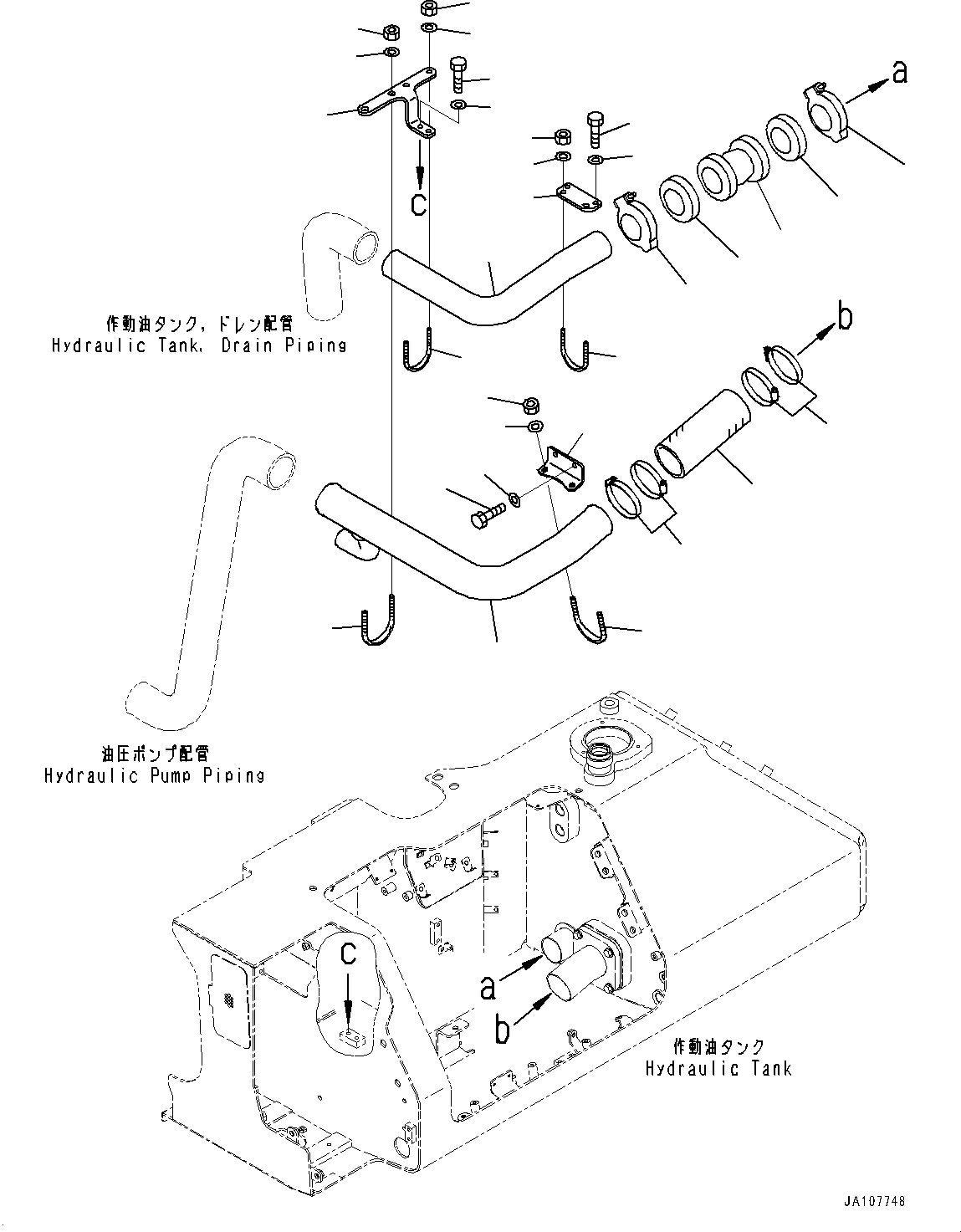 a

c

作動油タンク，ドレン配管
Hydraulic Tank, Drain Piping

b

油圧ポンプ配管
Hydraulic Pump Piping

c

a

b

作動油タンク
Hydraulic Tank

JA107748