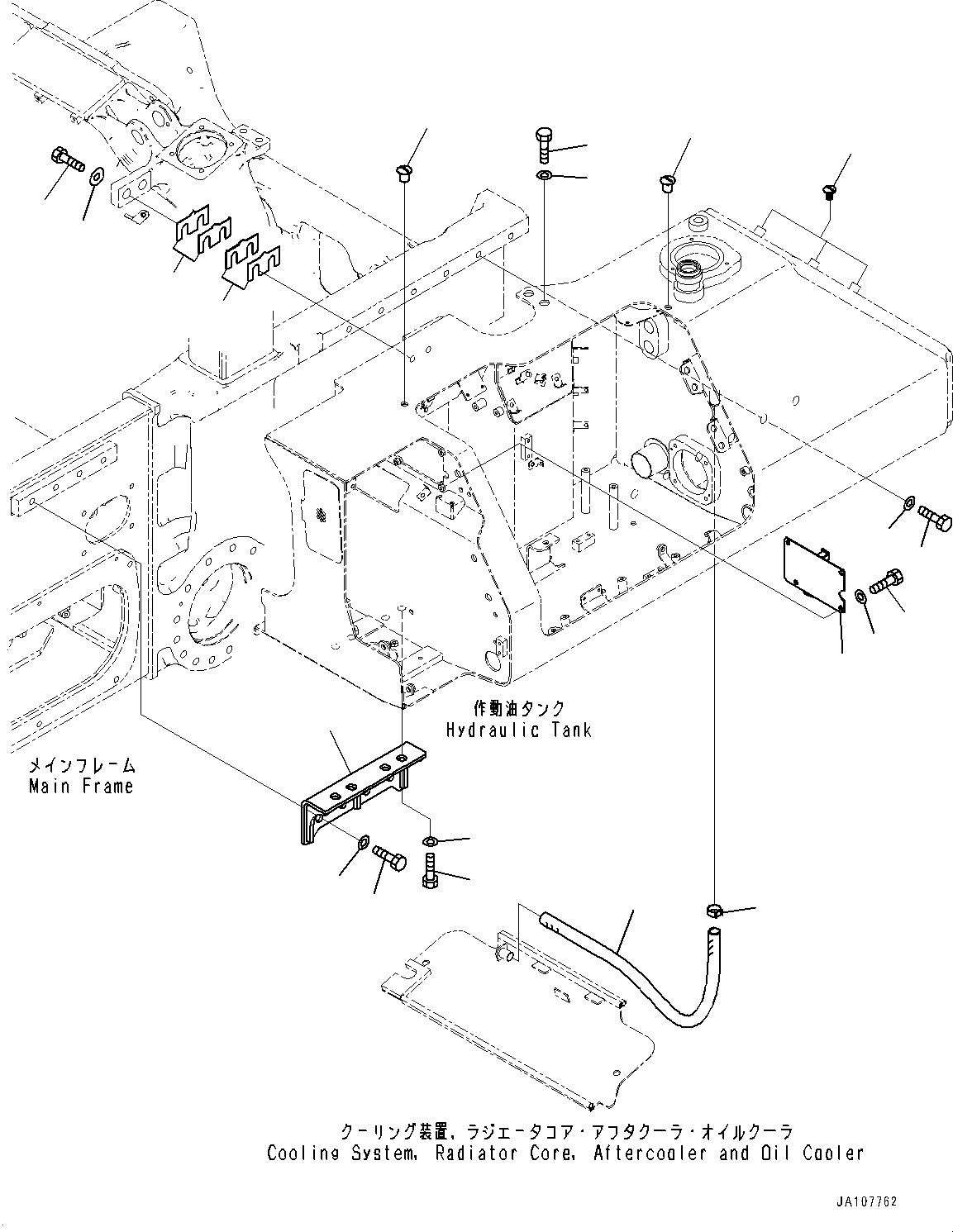 作動油タンク
Hydraulic Tank

メインフレーム
Main Frame

クーリング装置, ラジエータコア・アフタクーラ・オイルクーラ
Cooling System, Radiator Core, Aftercooler and Oil Cooler

JA107762