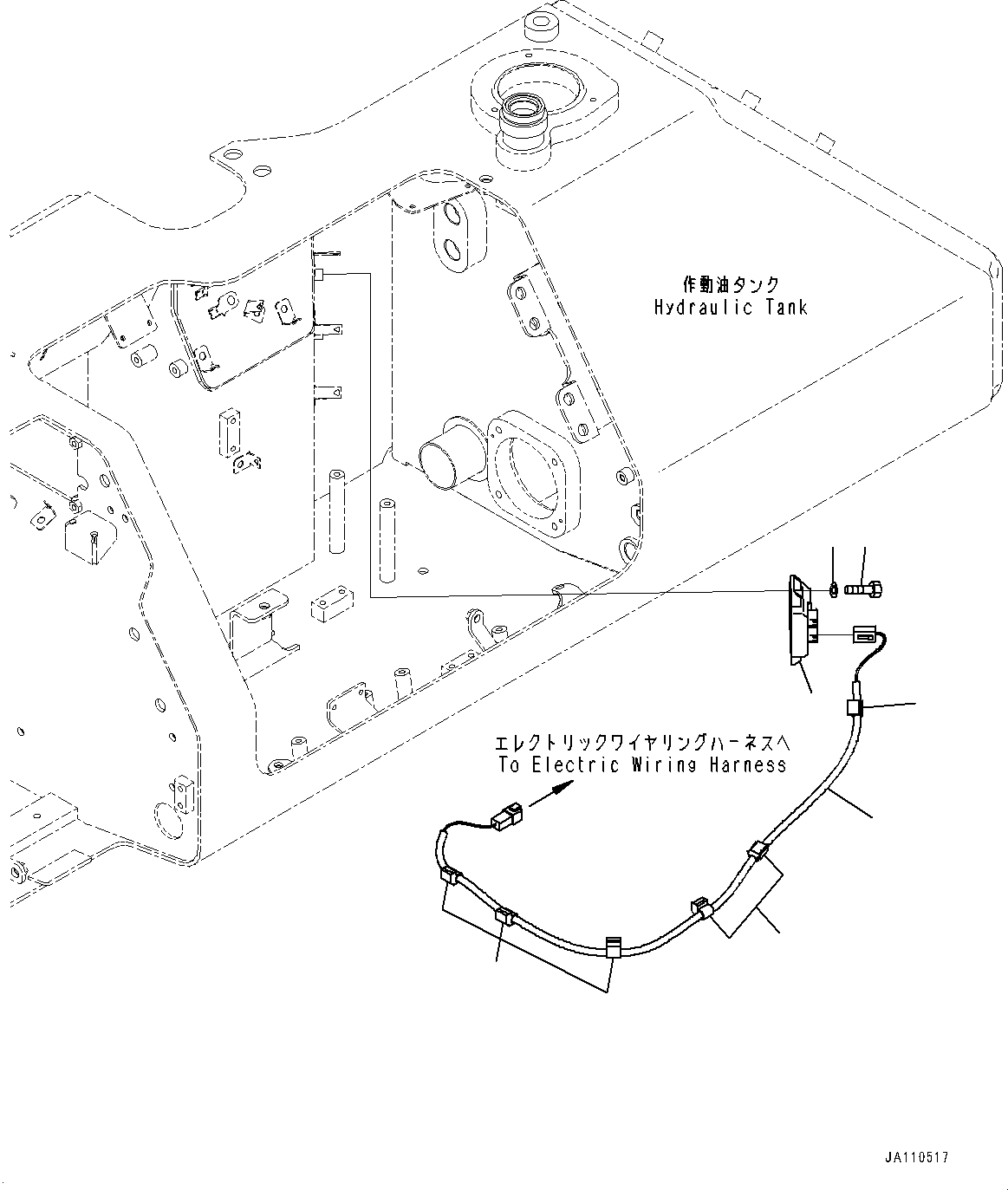 作動油タンク
Hydraulic Tank

エレクトリックワイヤリングハーネスへ
To Electric Wiring Harness

JA110517