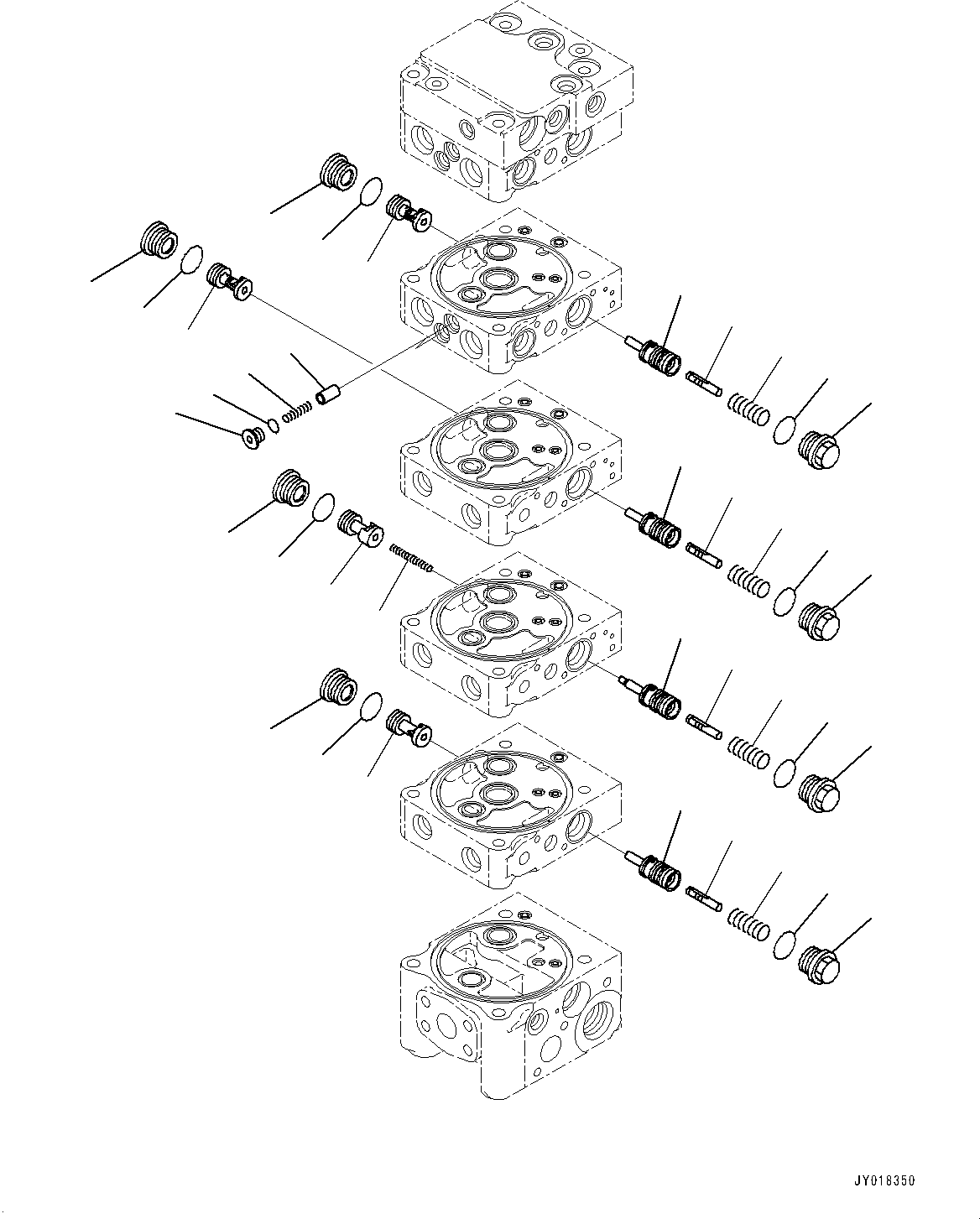 JY018350